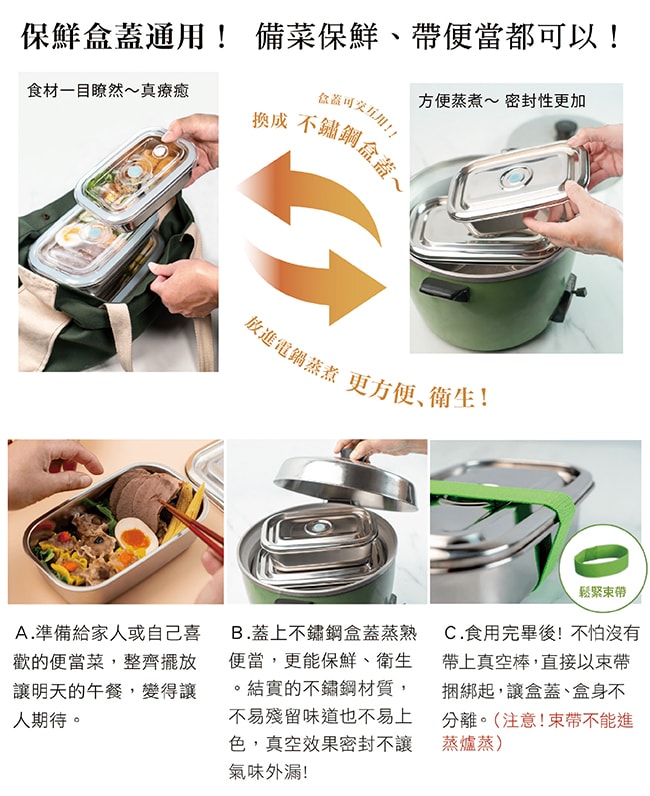 保鮮盒蓋通用！ 備菜保鮮、帶便當都可以！

食材一目瞭然～真療癒

盒蓋可交互用!!
換成 不鏽鋼盒蓋～

方便蒸煮～ 密封性更加

放進電鍋蒸煮 更方便、衛生！

鬆緊束帶

A.準備給家人或自己喜歡的便當菜，整齊擺放讓明天的午餐，變得讓人期待。

B.蓋上不鏽鋼盒蓋蒸熟便當，更能保鮮、衛生。結實的不鏽鋼材質，不易殘留味道也不易上色，真空效果密封不讓氣味外漏!

C.食用完畢後! 不怕沒有帶上真空棒，直接以束帶捆綁起，讓盒蓋、盒身不分離。(注意!束帶不能進蒸爐蒸)