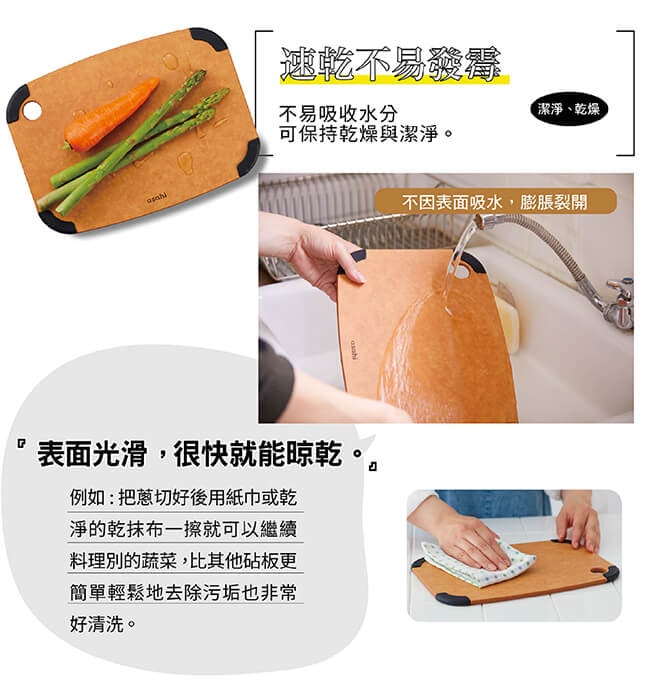 asahi

速乾不易發霉

不易吸收水分
可保持乾燥與潔淨。

潔淨、乾燥

不因表面吸水，膨脹裂開

asahi

『表面光滑，很快就能晾乾。』

例如：把蔥切好後用紙巾或乾淨的乾抹布一擦就可以繼續料理別的蔬菜，比其他砧板更簡單輕鬆地去除污垢也非常好清洗。