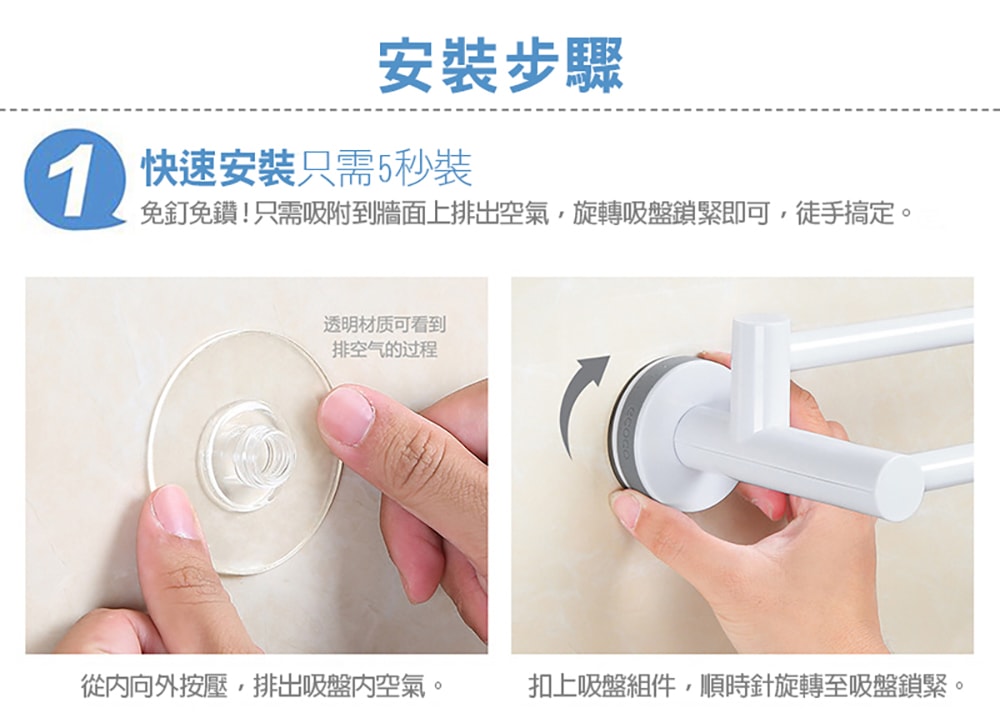 安裝步驟

1

快速安裝只需5秒裝

免釘免鑽！只需吸附到牆面上排出空氣，旋轉吸盤鎖緊即可，徒手搞定。

透明材质可看到排空气的过程

從內向外按壓，排出吸盤內空氣。

扣上吸盤組件，順時針旋轉至吸盤鎖緊。