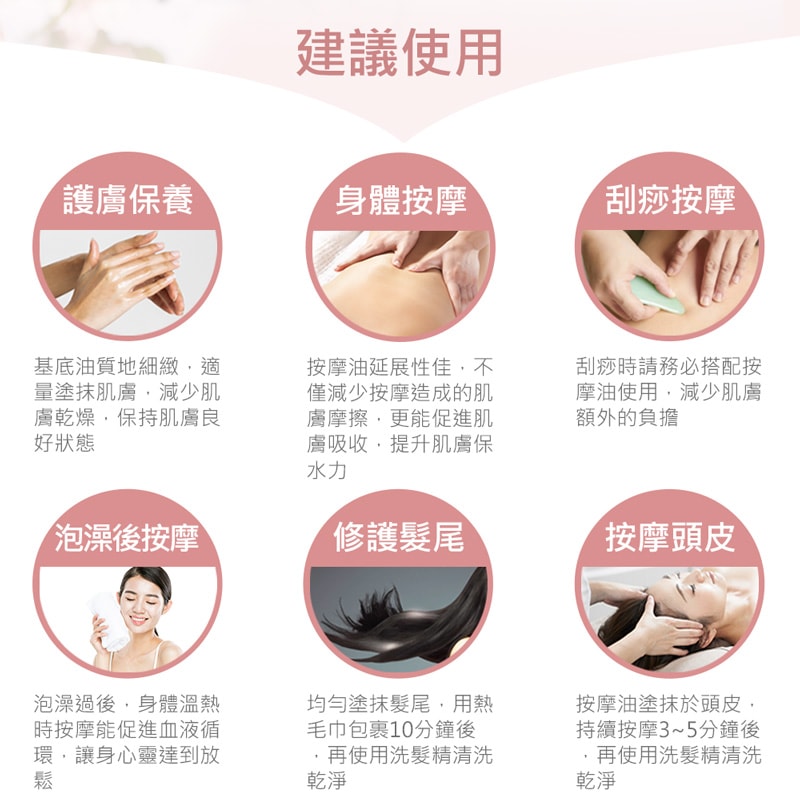 建議使用

護膚保養

基底油質地細緻，適量塗抹肌膚，減少肌膚乾燥，保持肌膚良好狀態

身體按摩

按摩油延展性佳，不僅減少按摩造成的肌膚摩擦，更能促進肌膚吸收，提升肌膚保水力

刮痧按摩

刮痧時請務必搭配按摩油使用，減少肌膚額外的負擔

泡澡後按摩

泡澡過後，身體溫熱時按摩能促進血液循環，讓身心靈達到放鬆

修護髮尾

均勻塗抹髮尾，用熱毛巾包裹10分鐘後，再使用洗髮精清洗乾淨

按摩頭皮

按摩油塗抹於頭皮，持續按摩3~5分鐘後，再使用洗髮精清洗乾淨