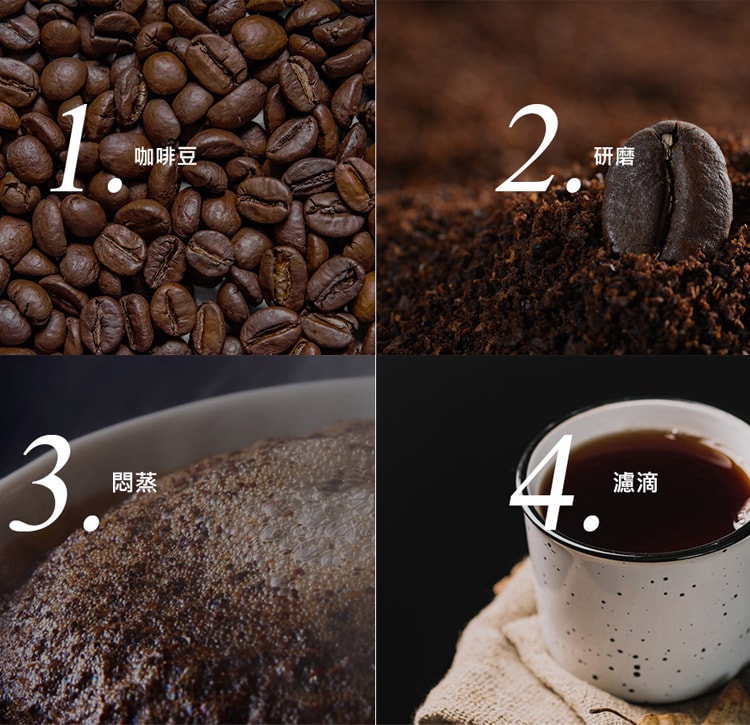 1. 咖啡豆

2. 研磨

3. 悶蒸

4. 濾滴