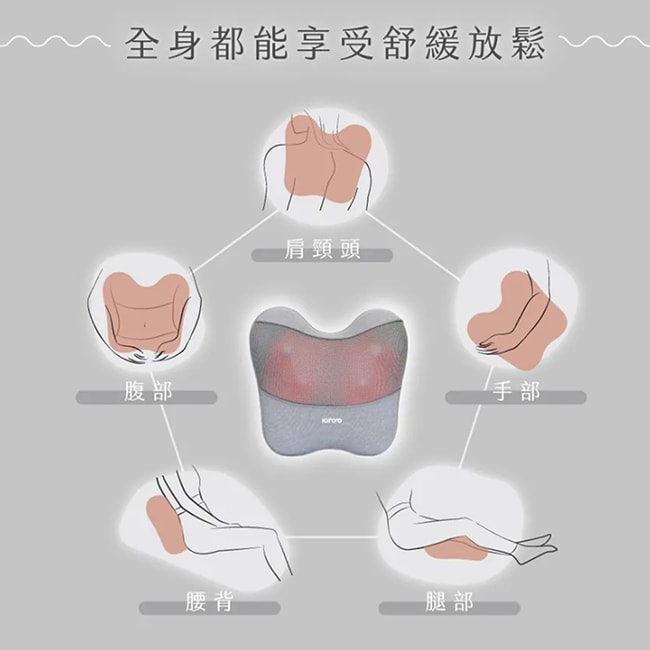 全身都能享受舒緩放鬆

肩頸頭

腹部

手部

KINYO

腰背

腿部