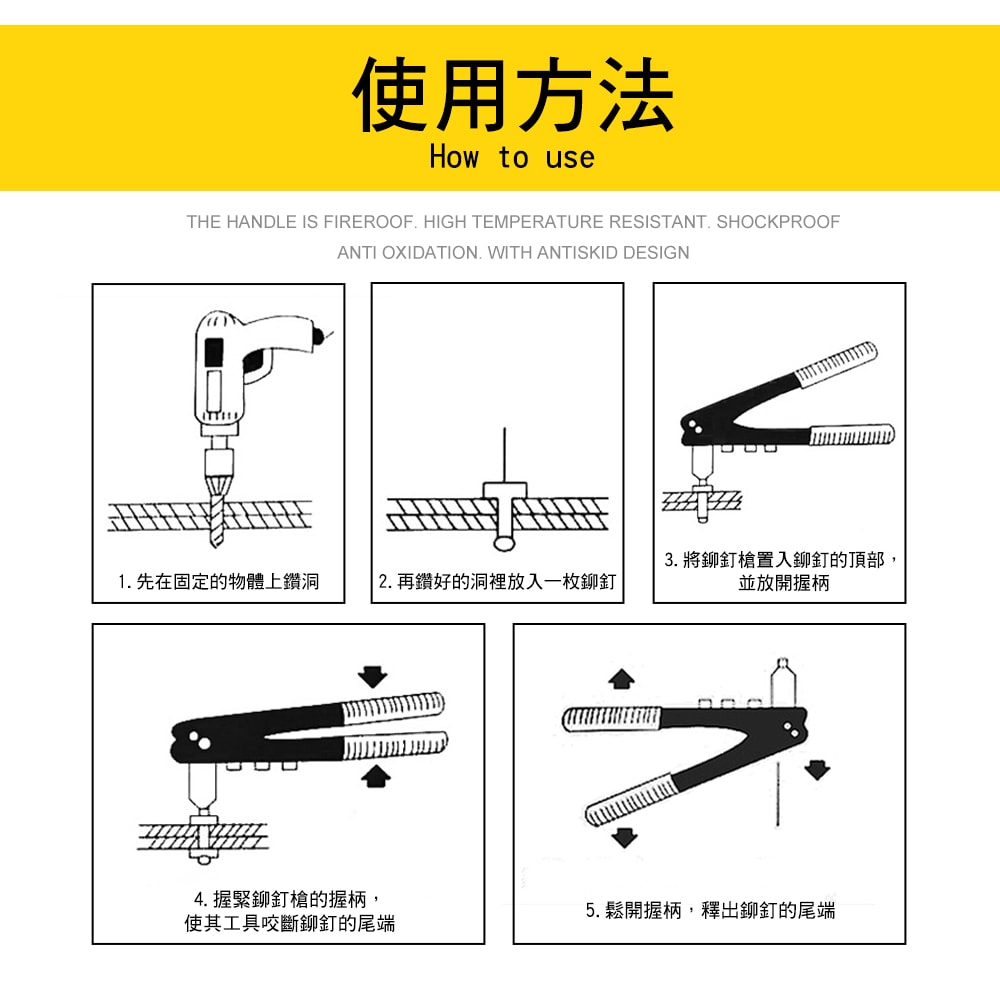 使用方法
How to use

THE HANDLE IS FIREROOF. HIGH TEMPERATURE RESISTANT. SHOCKPROOF
ANTI OXIDATION. WITH ANTISKID DESIGN

1.先在固定的物體上鑽洞

2.再鑽好的洞裡放入一枚鉚釘

3.將鉚釘槍置入鉚釘的頂部，並放開握柄

4.握緊鉚釘槍的握柄，使其工具咬斷鉚釘的尾端

5.鬆開握柄，釋出鉚釘的尾端