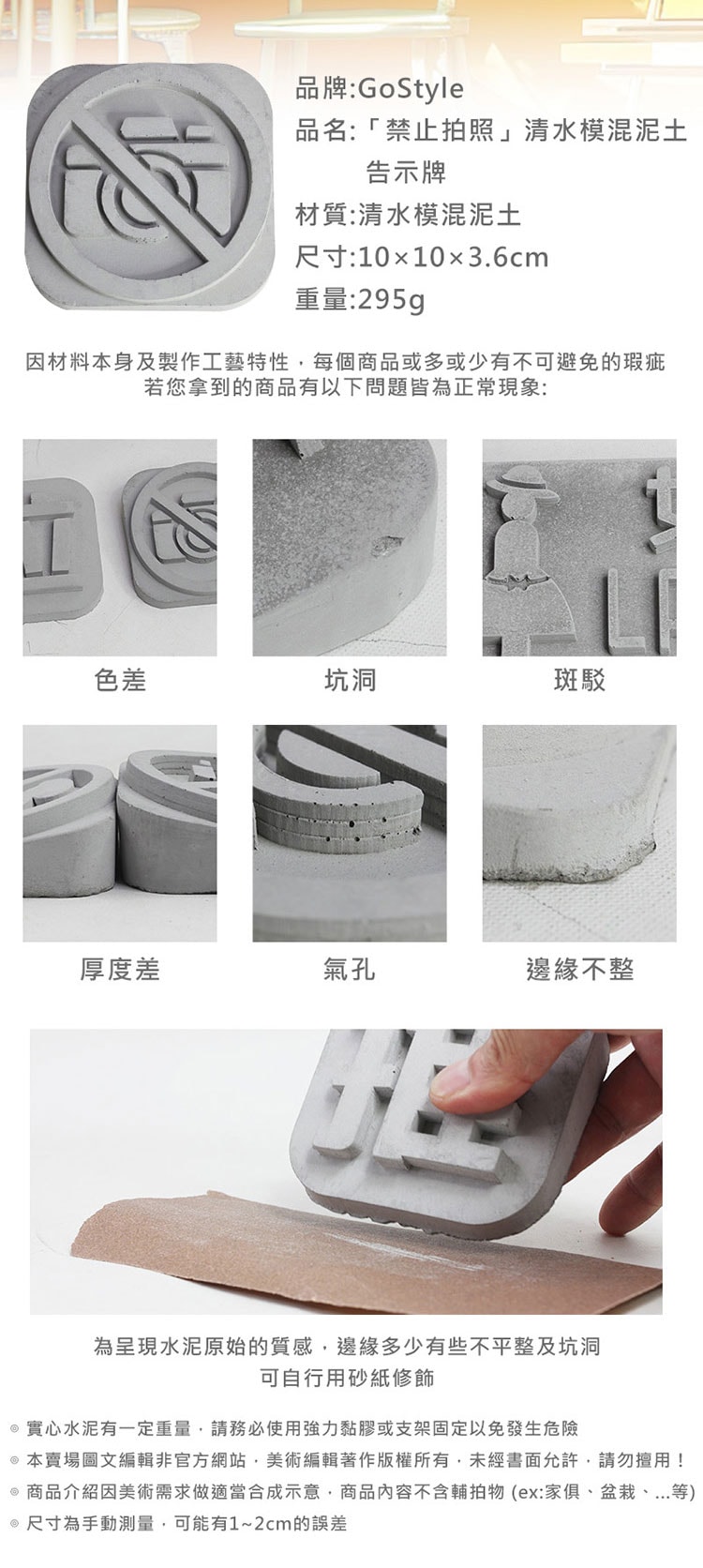 品牌:GoStyle
品名:「禁止拍照」清水模混泥土告示牌
材質:清水模混泥土
尺寸:10×10×3.6cm
重量:295g

因材料本身及製作工藝特性，每個商品或多或少有不可避免的瑕疵
若您拿到的商品有以下問題皆為正常現象:

色差

坑洞

斑駁

厚度差

氣孔

邊緣不整

為呈現水泥原始的質感，邊緣多少有些不平整及坑洞
可自行用砂紙修飾

◎ 實心水泥有一定重量，請務必使用強力黏膠或支架固定以免發生危險
◎ 本賣場圖文編輯非官方網站，美術編輯著作版權所有，未經書面允許，請勿擅用！
◎ 商品介紹因美術需求做適當合成示意，商品內容不含輔拍物 (ex:家俱、盆栽、...等)
◎ 尺寸為手動測量，可能有1~2cm的誤差