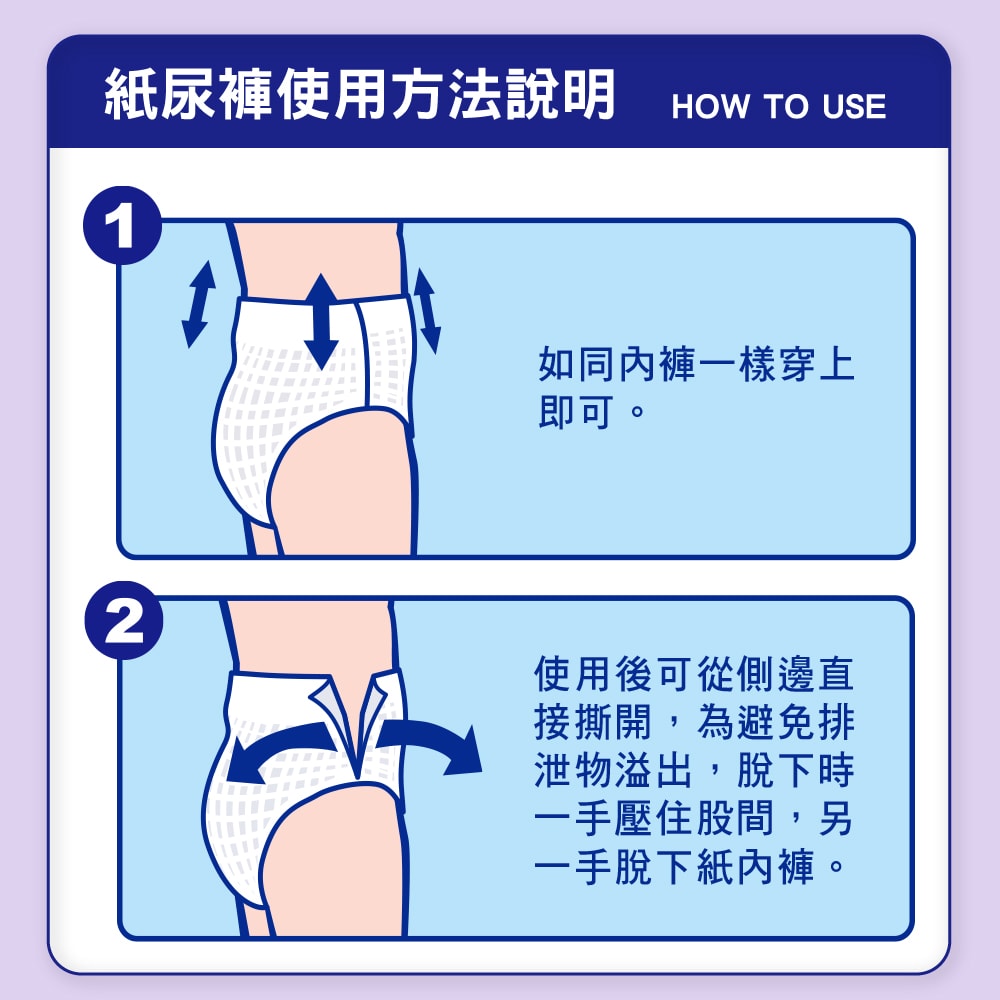 紙尿褲使用方法說明 HOW TO USE

1

如同內褲一樣穿上即可。

2

使用後可從側邊直接撕開，為避免排泄物溢出，脫下時一手壓住股間，另一手脫下紙內褲。