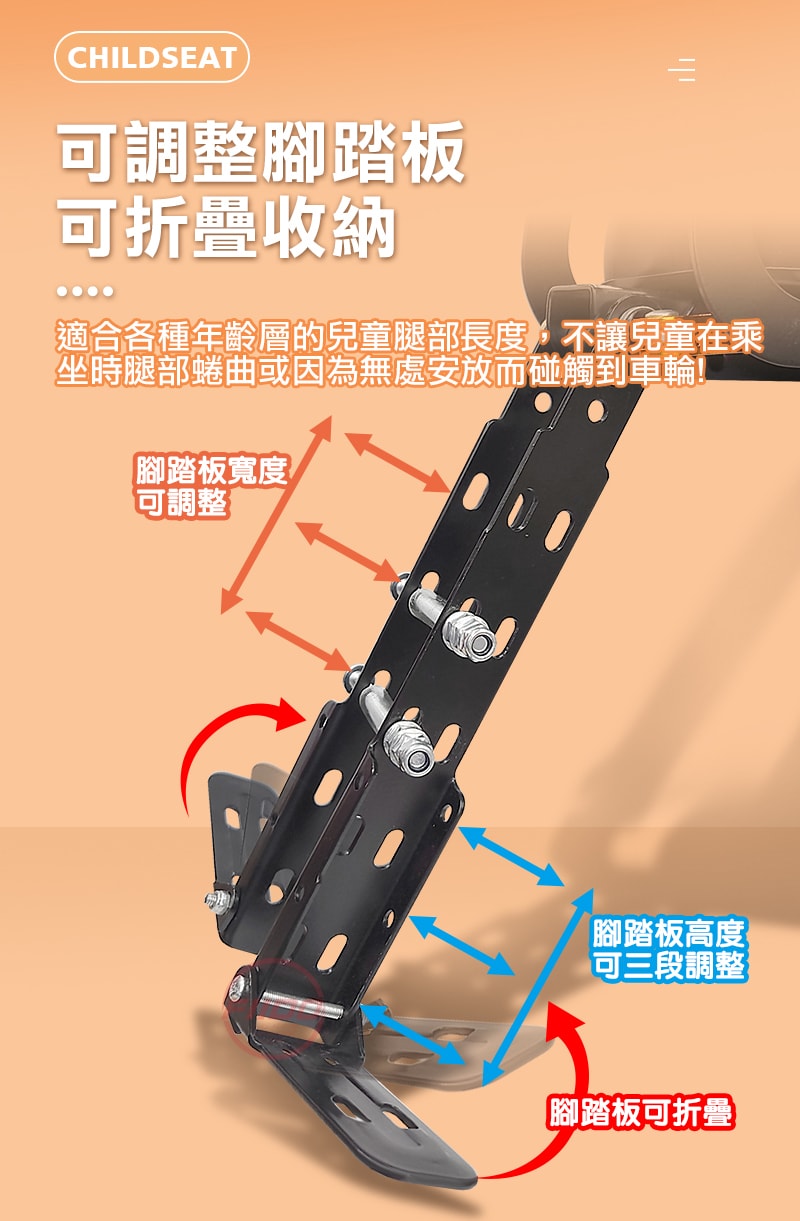 CHILDSEAT

可調整腳踏板
可折疊收納

適合各種年齡層的兒童腿部長度，不讓兒童在乘坐時腿部蜷曲或因為無處安放而碰觸到車輪!

腳踏板寬度
可調整

腳踏板高度
可三段調整

腳踏板可折疊