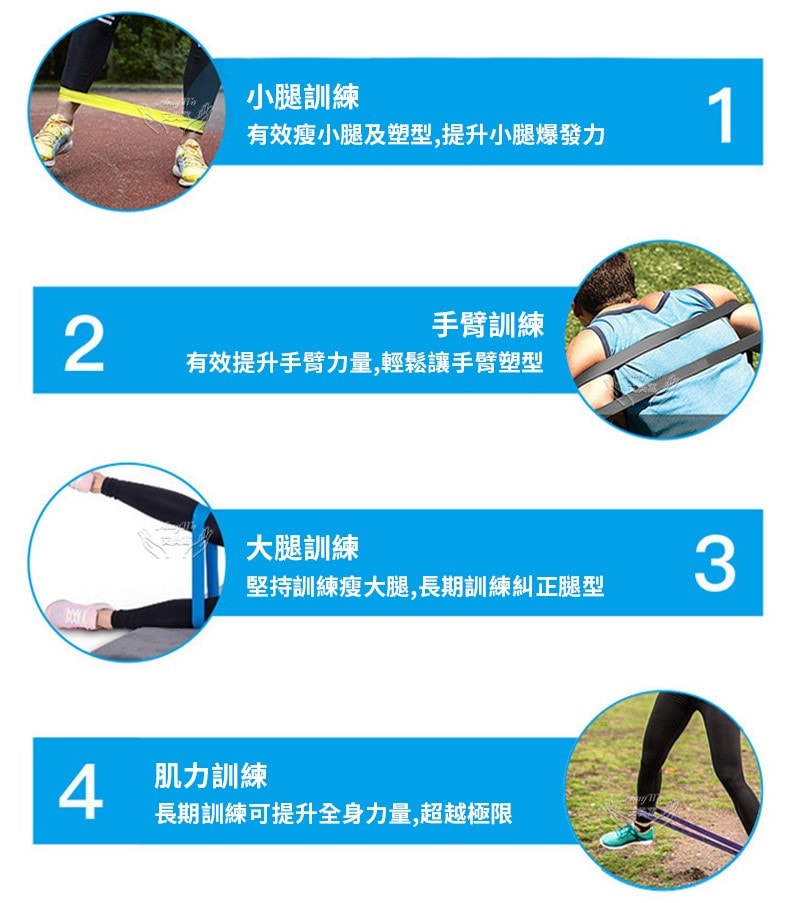 小腿訓練
有效瘦小腿及塑型,提升小腿爆發力
1

2
手臂訓練
有效提升手臂力量,輕鬆讓手臂塑型

大腿訓練
堅持訓練瘦大腿,長期訓練糾正腿型
3

4
肌力訓練
長期訓練可提升全身力量,超越極限