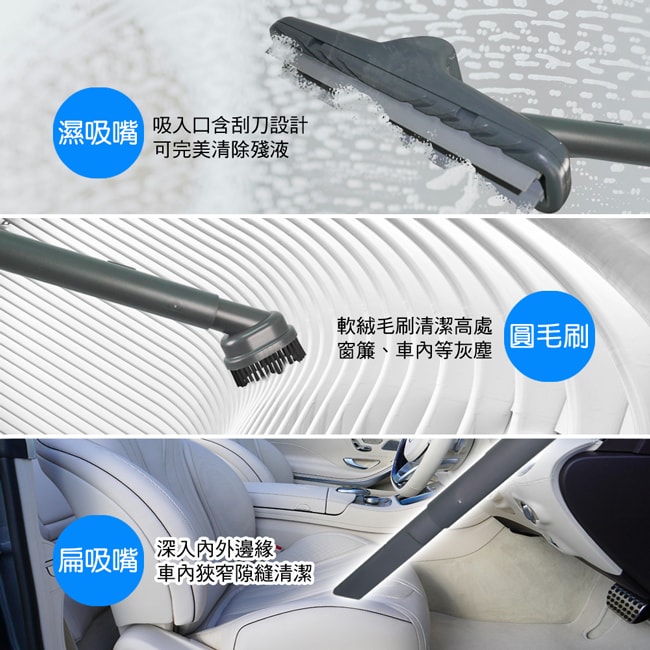 濕吸嘴
吸入口含刮刀設計
可完美清除殘液

軟絨毛刷清潔高處
窗簾、車內等灰塵
圓毛刷

扁吸嘴
深入內外邊緣
車內狹窄隙縫清潔