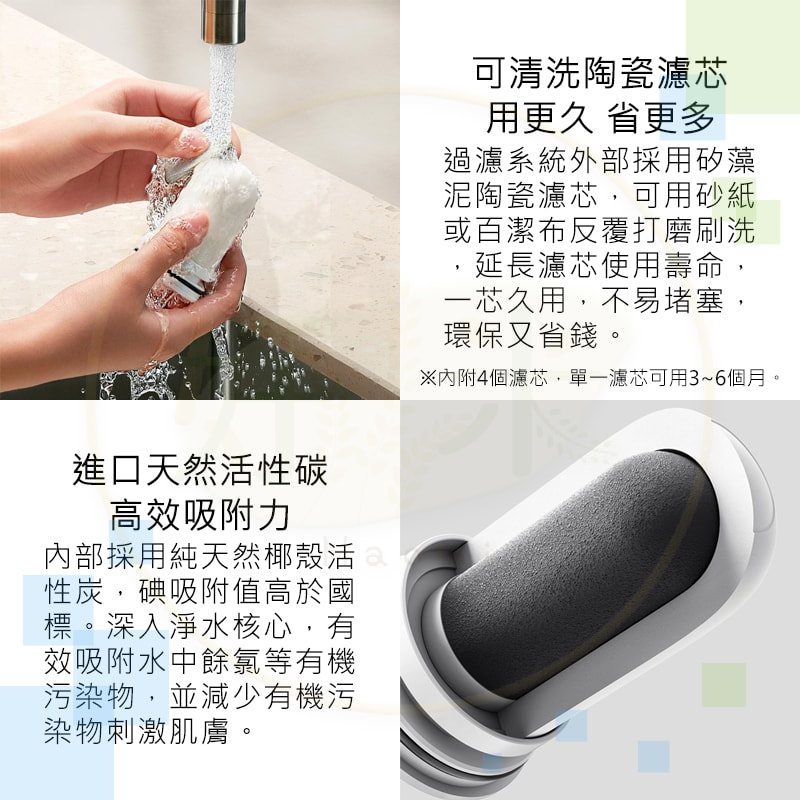 可清洗陶瓷濾芯
用更久 省更多

過濾系統外部採用矽藻泥陶瓷濾芯，可用砂紙或百潔布反覆打磨刷洗，延長濾芯使用壽命，一芯久用，不易堵塞，環保又省錢。

※內附4個濾芯，單一濾芯可用3~6個月。

進口天然活性碳
高效吸附力

內部採用純天然椰殼活性炭，碘吸附值高於國標。深入淨水核心，有效吸附水中餘氯等有機污染物，並減少有機污染物刺激肌膚。