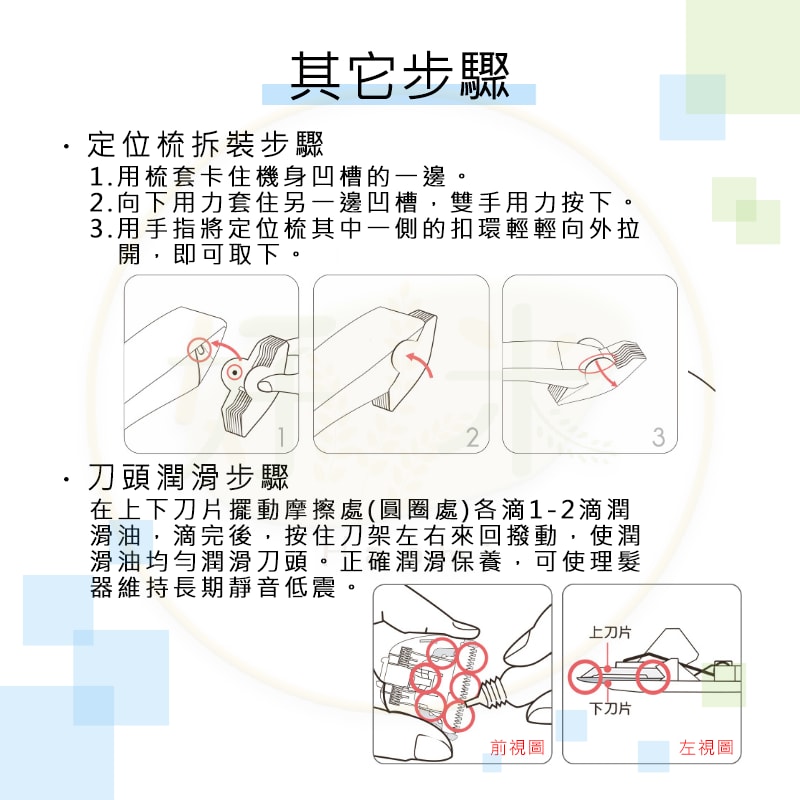 其它步驟

· 定位梳拆裝步驟

1.用梳套卡住機身凹槽的一邊。
2.向下用力套住另一邊凹槽，雙手用力按下。
3.用手指將定位梳其中一側的扣環輕輕向外拉開，即可取下。

1

2

3

· 刀頭潤滑步驟

在上下刀片擺動摩擦處(圓圈處)各滴1-2滴潤滑油，滴完後，按住刀架左右來回撥動，使潤滑油均勻潤滑刀頭。正確潤滑保養，可使理髮器維持長期靜音低震。

前視圖

上刀片

下刀片

左視圖