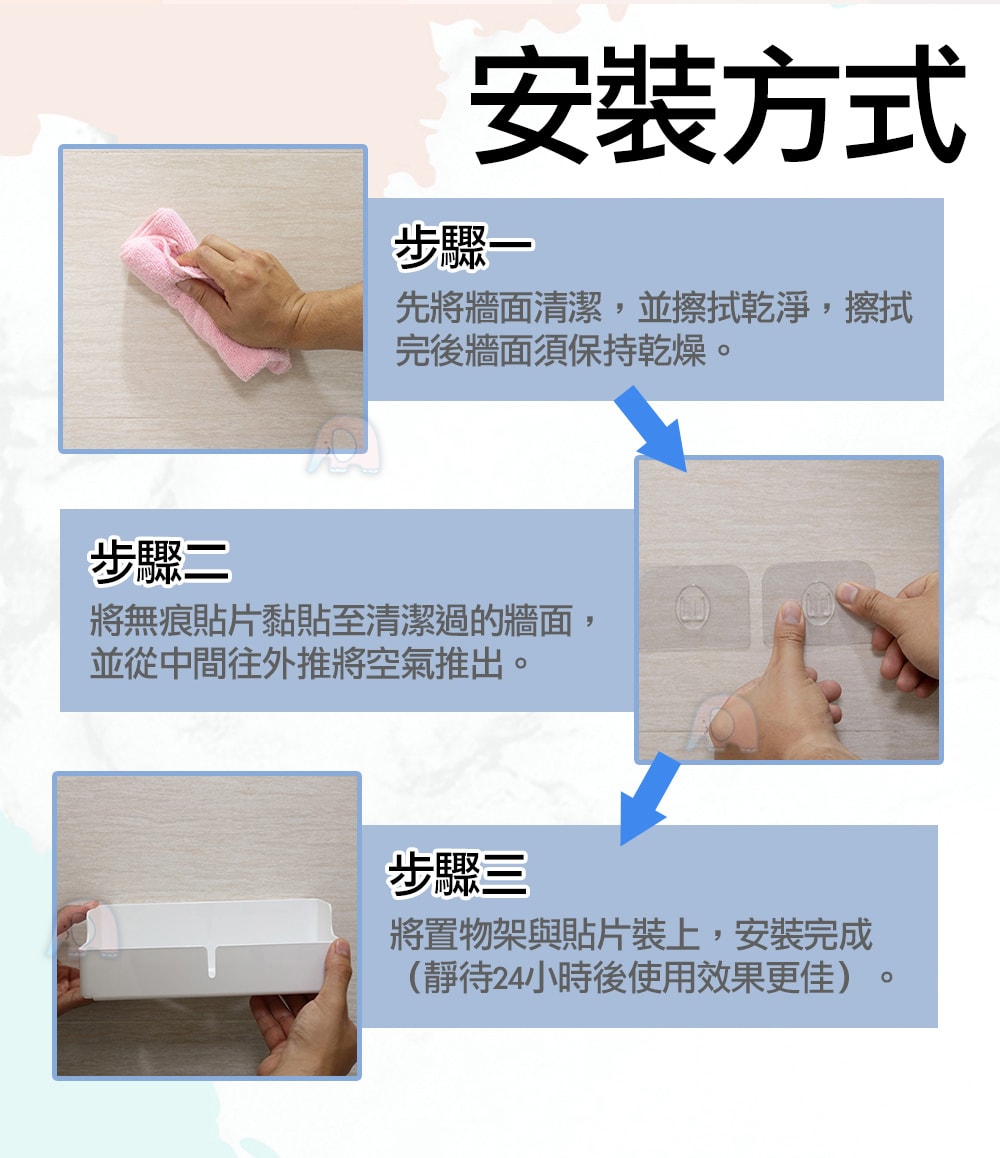 安裝方式

步驟一
先將牆面清潔，並擦拭乾淨，擦拭完後牆面須保持乾燥。

步驟二
將無痕貼片黏貼至清潔過的牆面，並從中間往外推將空氣推出。

步驟三
將置物架與貼片裝上，安裝完成（靜待24小時後使用效果更佳）。