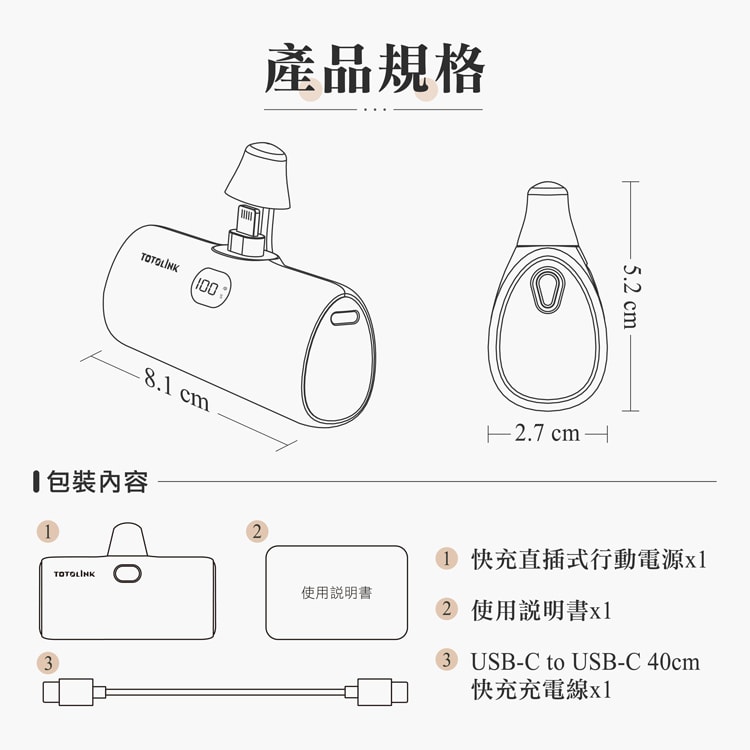 產品規格

TOTOLINK

100

8.1 cm

5.2 cm

2.7 cm

包裝內容

1

TOTOLINK

2

使用說明書

3

1 快充直插式行動電源x1

2 使用說明書x1

3 USB-C to USB-C 40cm 快充充電線x1