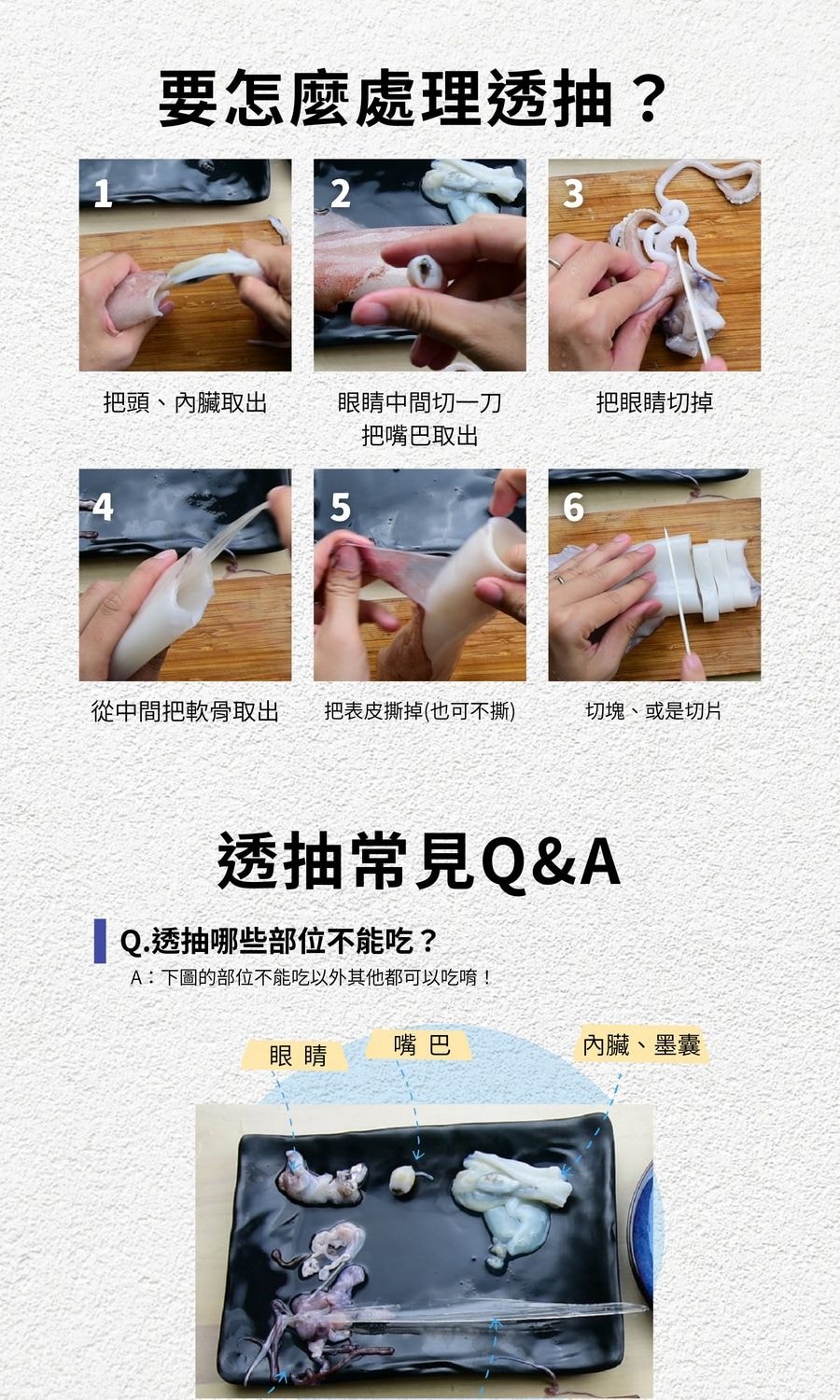 要怎麼處理透抽？

1

把頭、內臟取出

2

眼睛中間切一刀
把嘴巴取出

3

把眼睛切掉

4

從中間把軟骨取出

5

把表皮撕掉(也可不撕)

6

切塊、或是切片

透抽常見Q&A

Q.透抽哪些部位不能吃？
A：下圖的部位不能吃以外其他都可以吃唷！

眼睛

嘴巴

內臟、墨囊