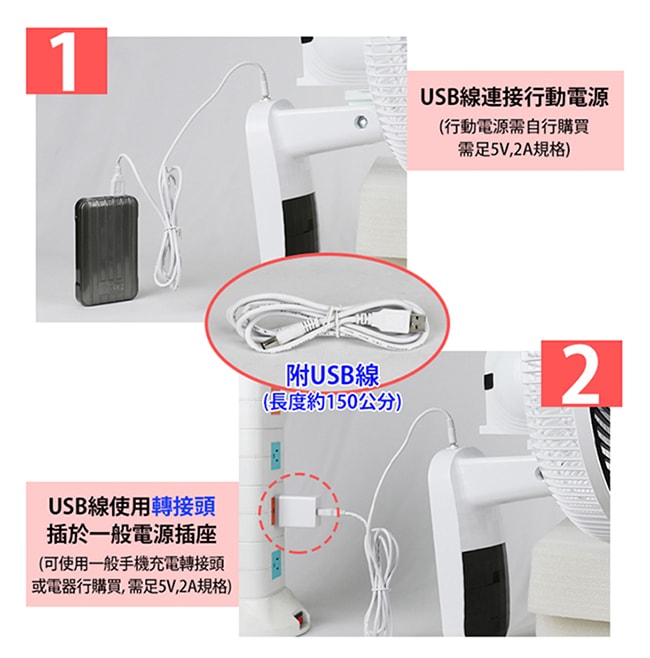 1

USB線連接行動電源
(行動電源需自行購買
需足5V,2A規格)

附USB線
(長度約150公分)

2

USB線使用轉接頭
插於一般電源插座
(可使用一般手機充電轉接頭
或電器行購買, 需足5V,2A規格)