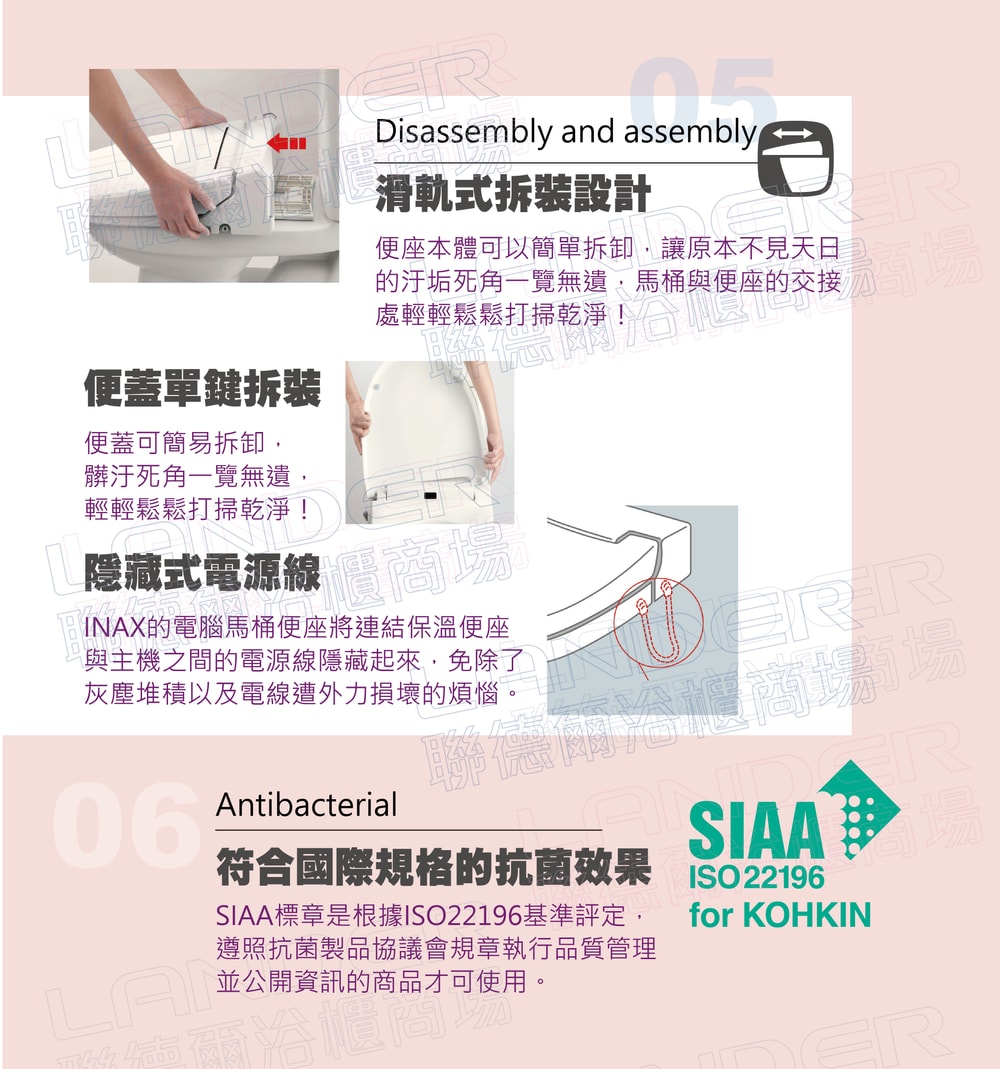 05

Disassembly and assembly

滑軌式拆裝設計

便座本體可以簡單拆卸，讓原本不見天日的汙垢死角一覽無遺，馬桶與便座的交接處輕輕鬆鬆打掃乾淨！

便蓋單鍵拆裝

便蓋可簡易拆卸，髒汙死角一覽無遺，輕輕鬆鬆打掃乾淨！

隱藏式電源線

INAX的電腦馬桶便座將連結保溫便座與主機之間的電源線隱藏起來，免除了灰塵堆積以及電線遭外力損壞的煩惱。

06

Antibacterial

符合國際規格的抗菌效果

SIAA標章是根據ISO22196基準評定，遵照抗菌製品協議會規章執行品質管理並公開資訊的商品才可使用。

SIAA
ISO 22196
for KOHKIN

LANDER 聯德爾浴櫃商場