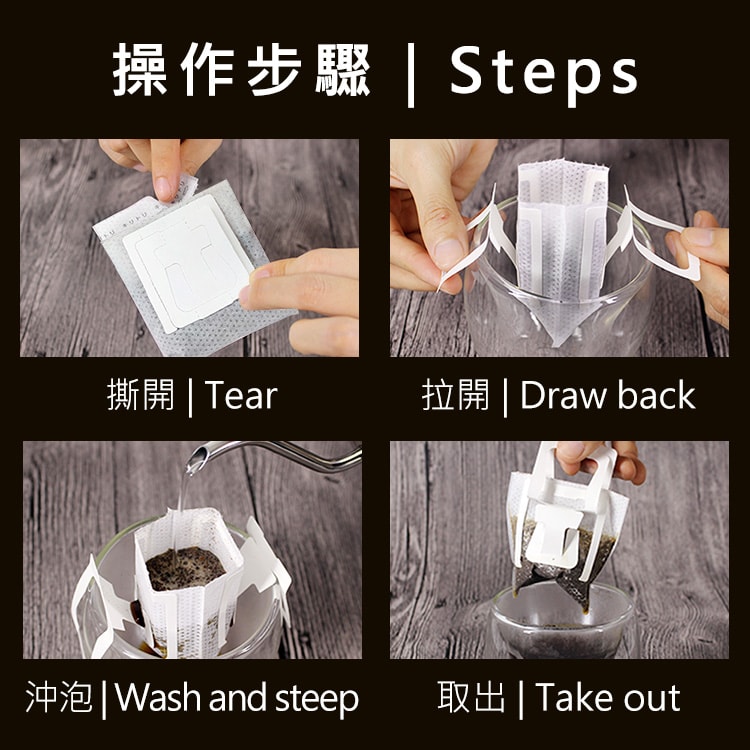 操作步驟 | Steps

撕開 | Tear

拉開 | Draw back

沖泡 | Wash and steep

取出 | Take out