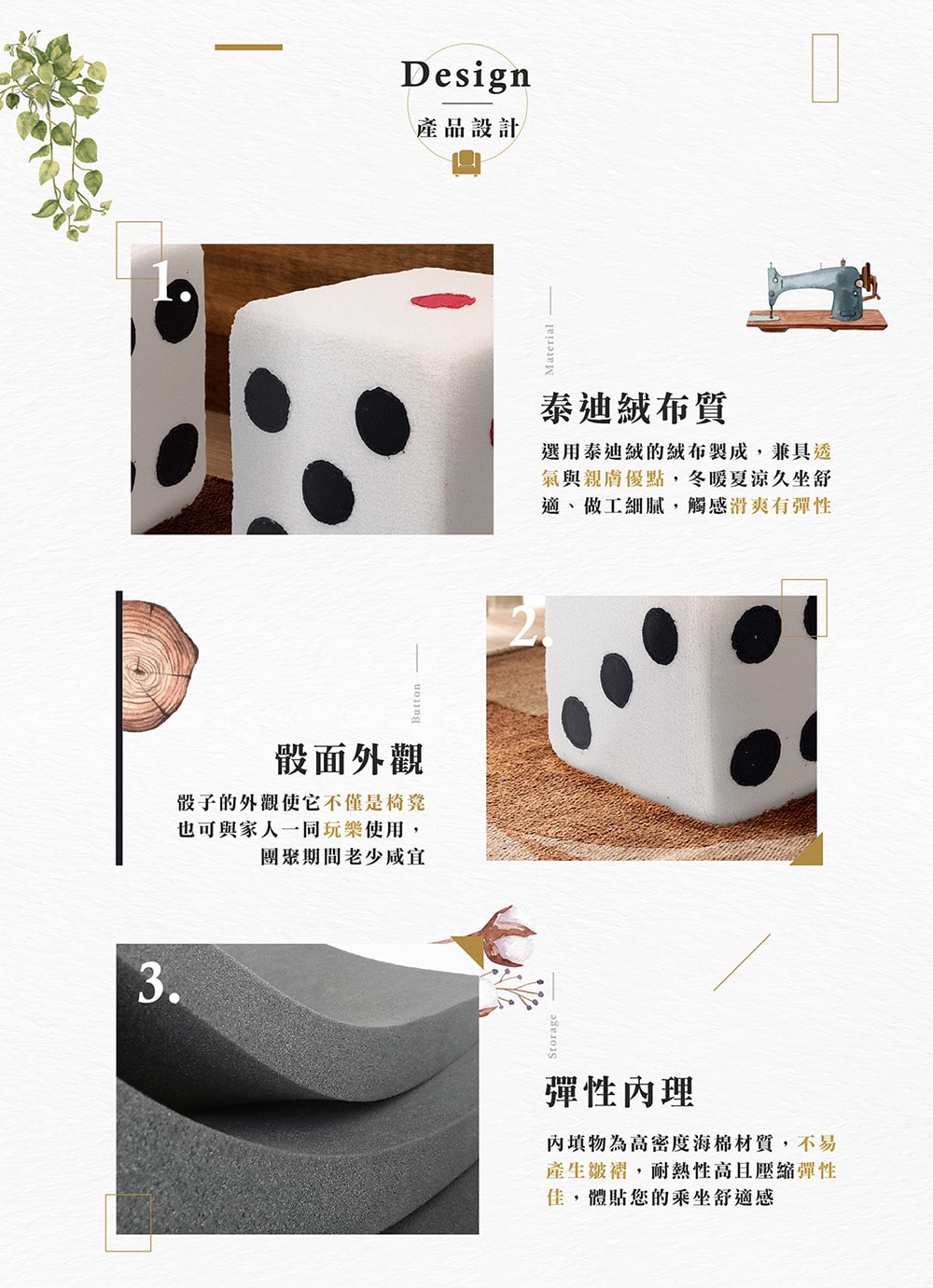 Design
產品設計

1.

Material

泰迪絨布質

選用泰迪絨的絨布製成，兼具透氣與親膚優點，冬暖夏涼久坐舒適、做工細膩，觸感滑爽有彈性

2.

Button

骰面外觀

骰子的外觀使它不僅是椅凳也可與家人一同玩樂使用，團聚期間老少咸宜

3.

Storage

彈性內理

內填物為高密度海棉材質，不易產生皺褶，耐熱性高且壓縮彈性佳，體貼您的乘坐舒適感