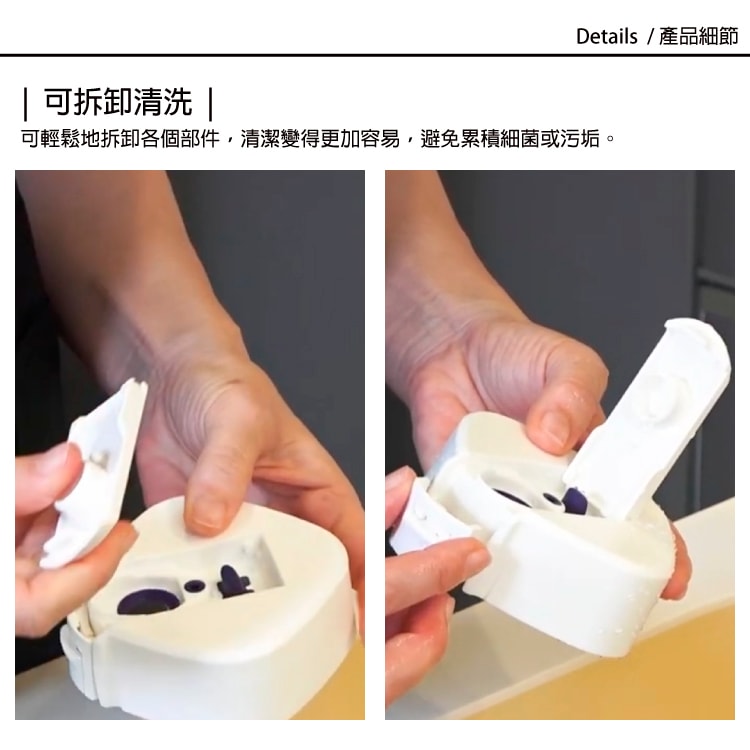 Details / 產品細節

| 可拆卸清洗 |

可輕鬆地拆卸各個部件，清潔變得更加容易，避免累積細菌或污垢。