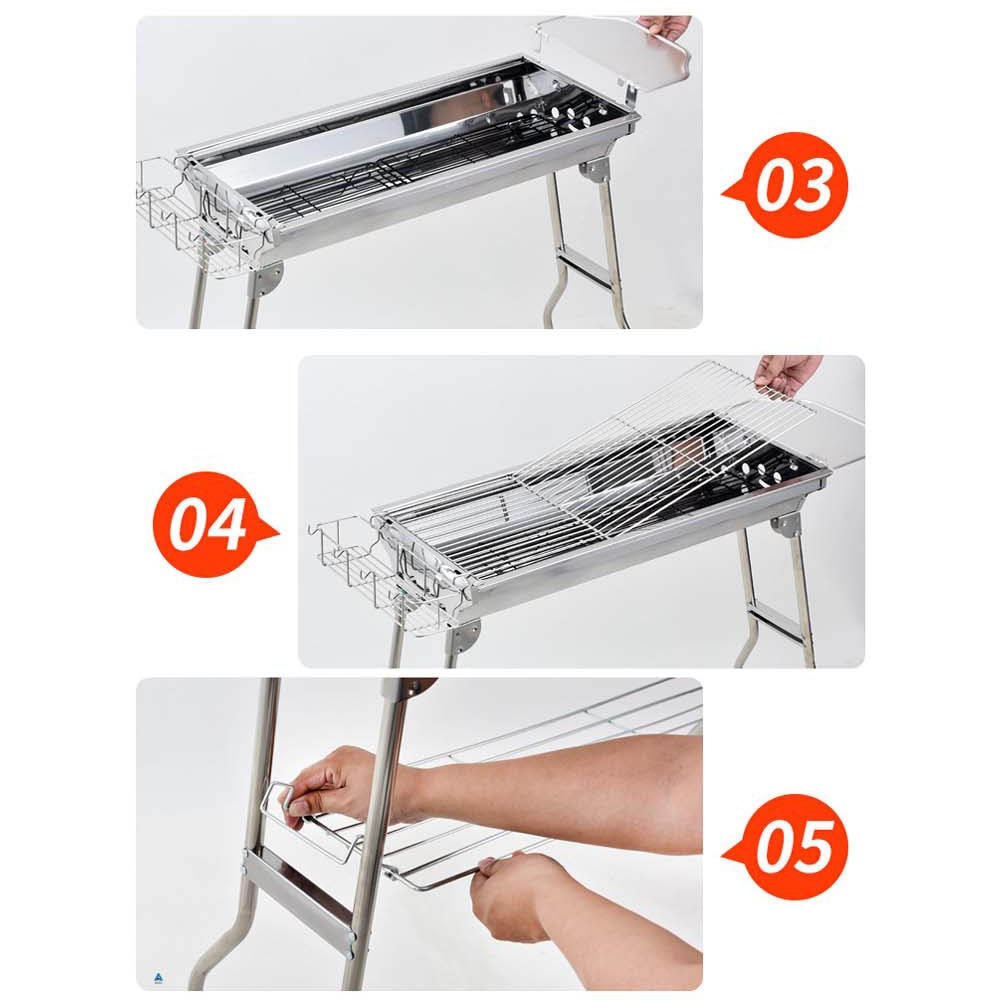 03

04

05