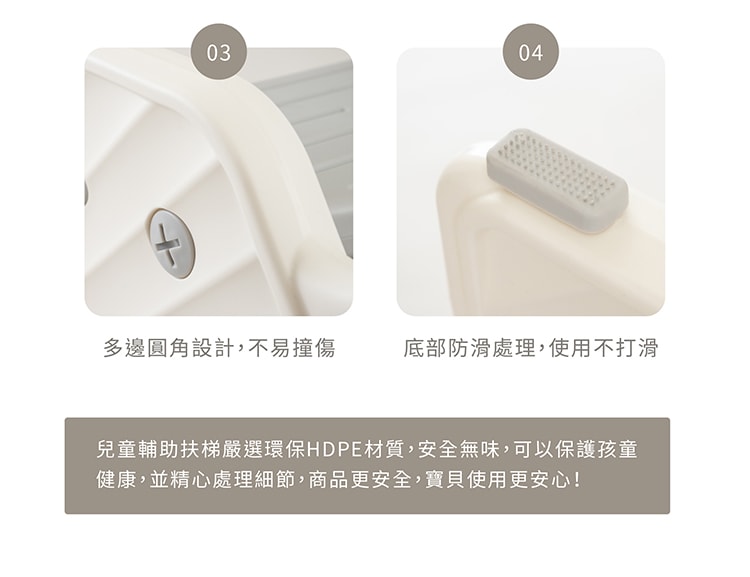 03

多邊圓角設計，不易撞傷

04

底部防滑處理，使用不打滑

兒童輔助扶梯嚴選環保HDPE材質，安全無味，可以保護孩童健康，並精心處理細節，商品更安全，寶貝使用更安心！