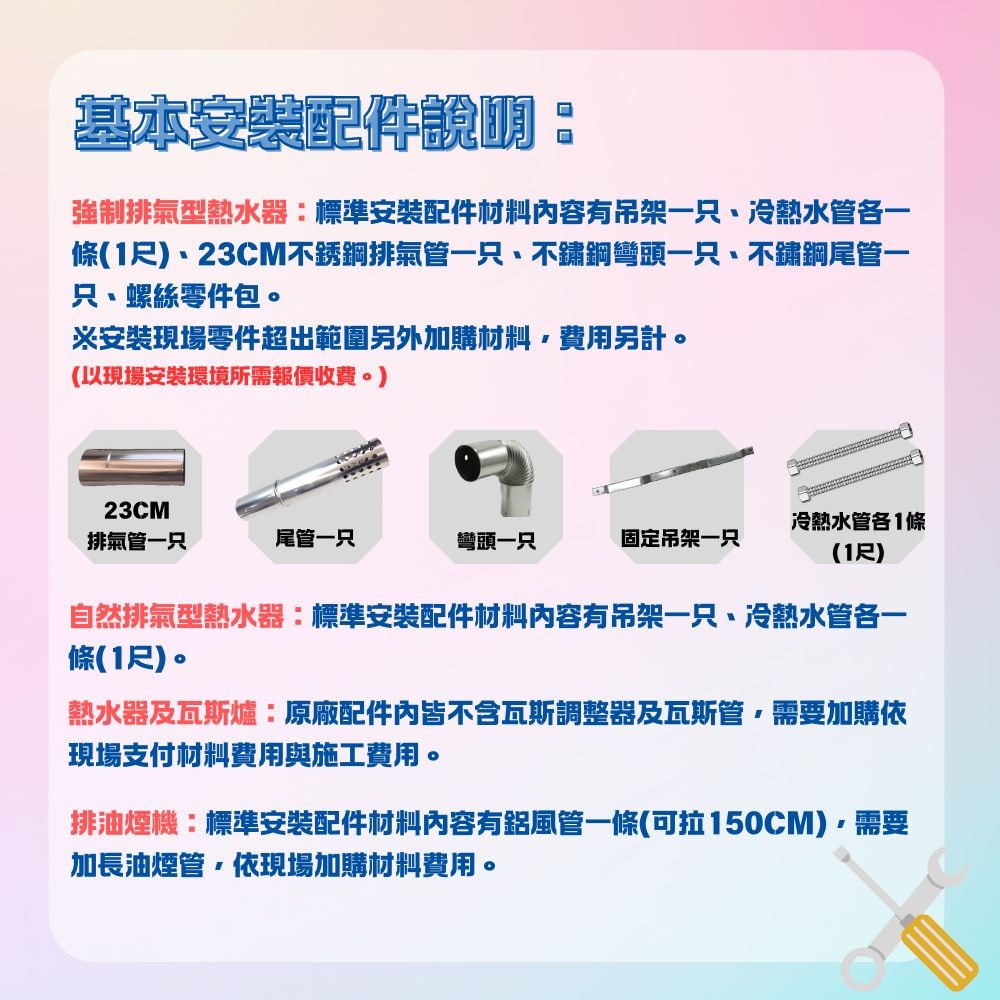 基本安裝配件說明：

強制排氣型熱水器：標準安裝配件材料內容有吊架一只、冷熱水管各一條(1尺)、23CM不銹鋼排氣管一只、不鏽鋼彎頭一只、不鏽鋼尾管一只、螺絲零件包。
※安裝現場零件超出範圍另外加購材料，費用另計。
(以現場安裝環境所需報價收費。)

23CM 排氣管一只

尾管一只

彎頭一只

固定吊架一只

冷熱水管各1條 (1尺)

自然排氣型熱水器：標準安裝配件材料內容有吊架一只、冷熱水管各一條(1尺)。

熱水器及瓦斯爐：原廠配件內皆不含瓦斯調整器及瓦斯管，需要加購依現場支付材料費用與施工費用。

排油煙機：標準安裝配件材料內容有鋁風管一條(可拉150CM)，需要加長油煙管，依現場加購材料費用。