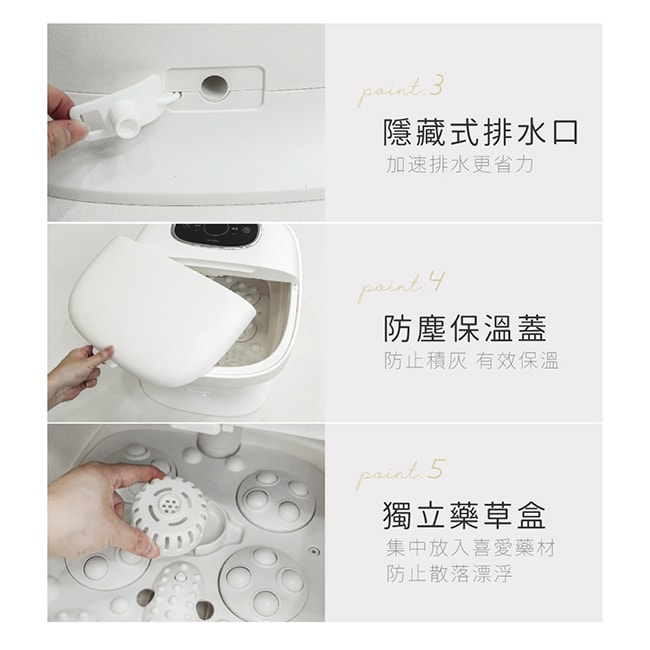 point.3

隱藏式排水口

加速排水更省力

point.4

防塵保溫蓋

防止積灰 有效保溫

point.5

獨立藥草盒

集中放入喜愛藥材
防止散落漂浮