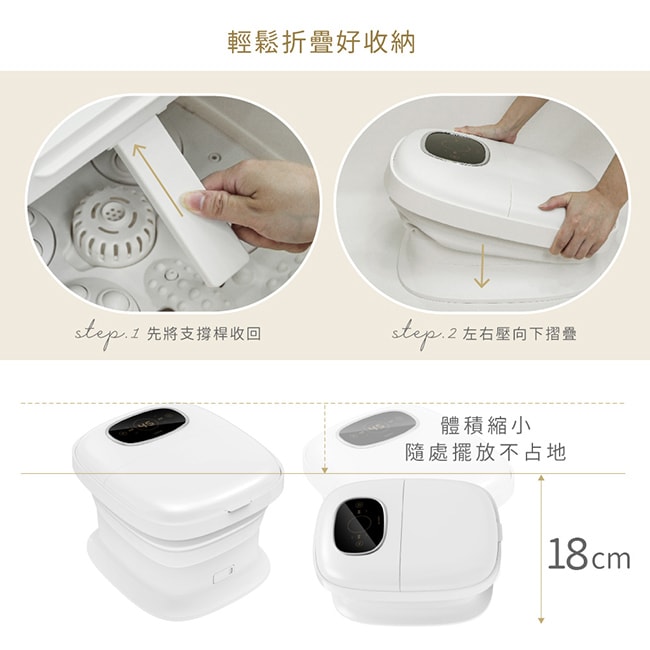 輕鬆折疊好收納

step.1 先將支撐桿收回

step.2 左右壓向下摺疊

體積縮小
隨處擺放不占地

18cm