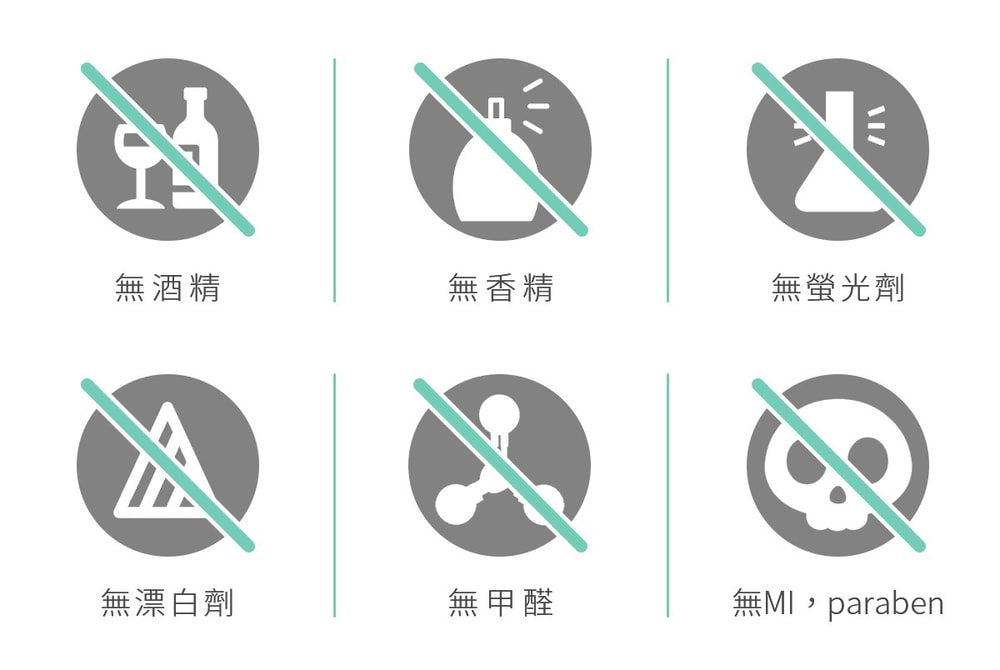 無酒精

無香精

無螢光劑

無漂白劑

無甲醛

無MI，paraben