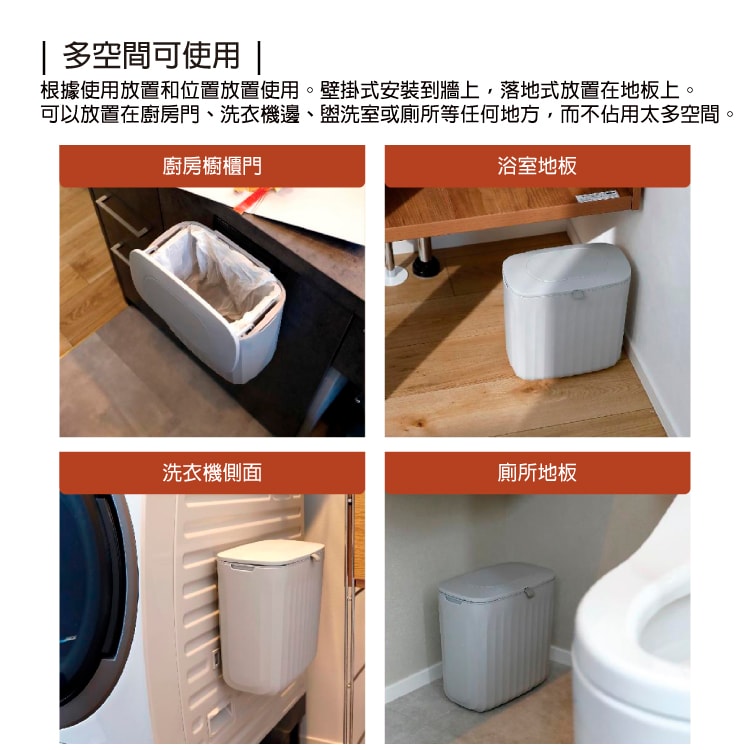 | 多空間可使用 |
根據使用放置和位置放置使用。壁掛式安裝到牆上，落地式放置在地板上。
可以放置在廚房門、洗衣機邊、盥洗室或廁所等任何地方，而不佔用太多空間。

廚房櫥櫃門

浴室地板

洗衣機側面

廁所地板