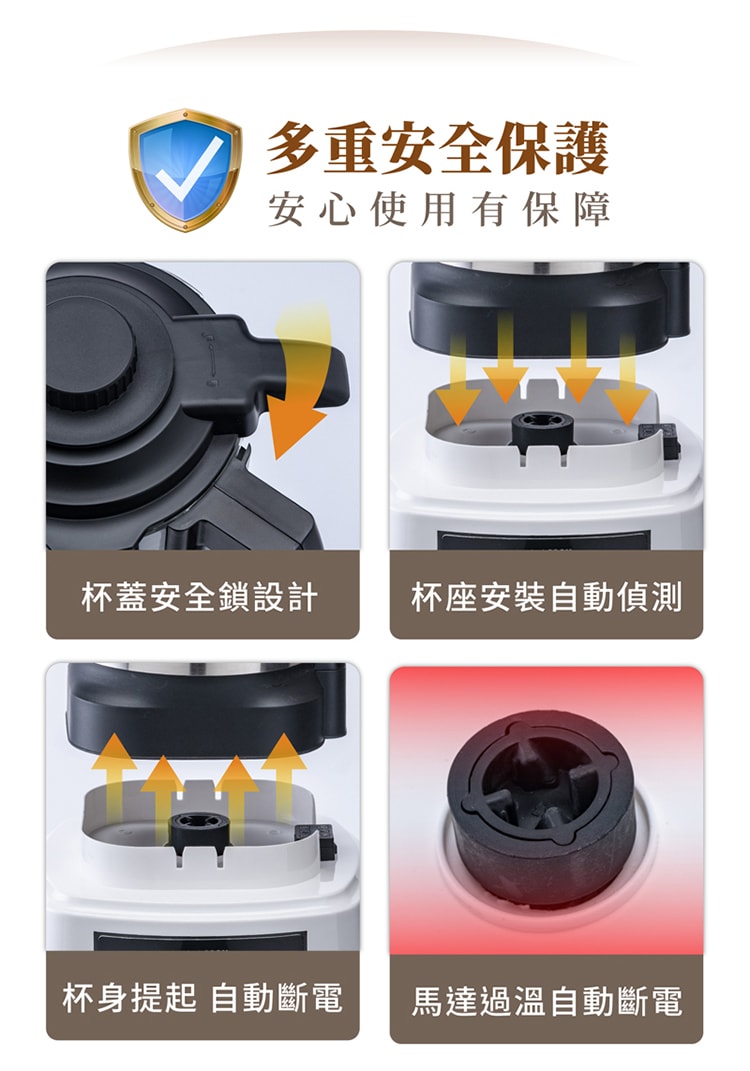 多重安全保護
安心使用有保障

杯蓋安全鎖設計

杯座安裝自動偵測

杯身提起 自動斷電

馬達過溫自動斷電