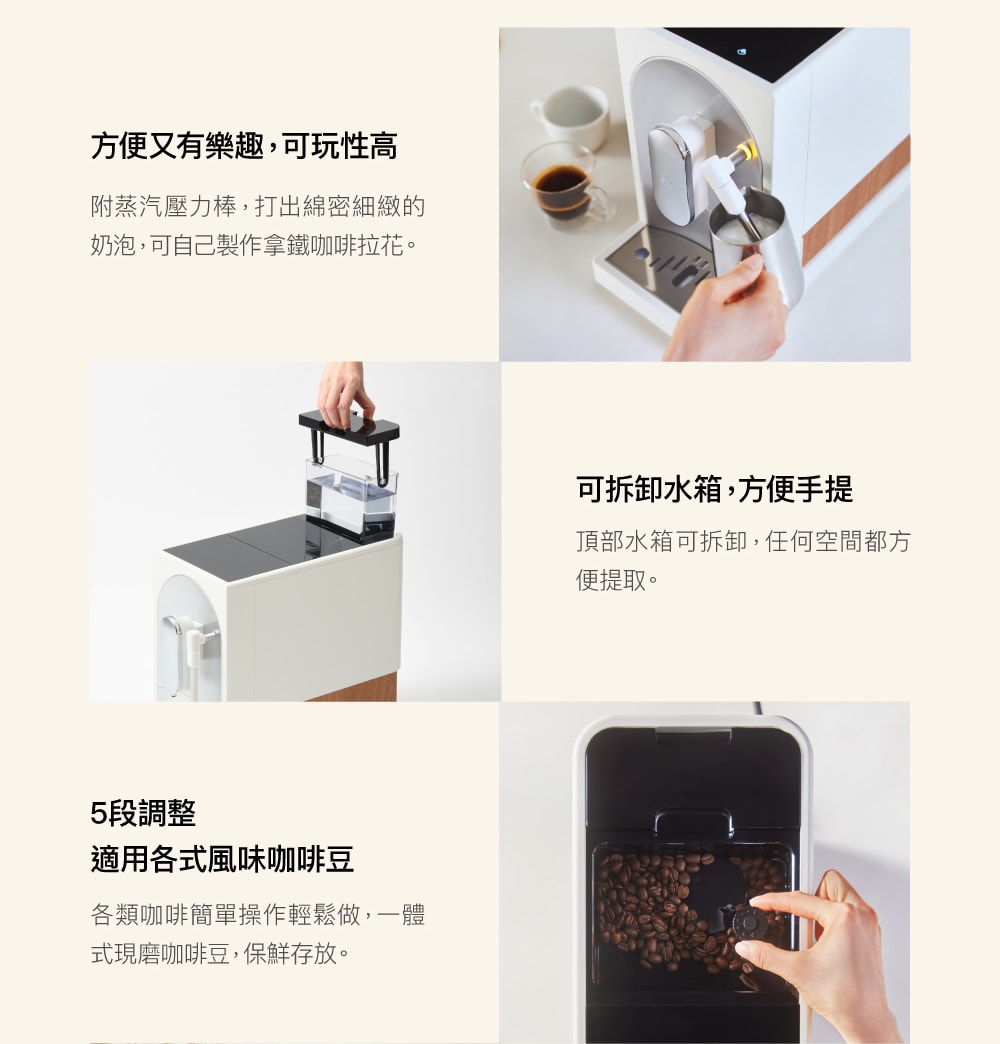 方便又有樂趣，可玩性高

附蒸汽壓力棒，打出綿密細緻的奶泡，可自己製作拿鐵咖啡拉花。

可拆卸水箱，方便手提

頂部水箱可拆卸，任何空間都方便提取。

5段調整
適用各式風味咖啡豆

各類咖啡簡單操作輕鬆做，一體式現磨咖啡豆，保鮮存放。