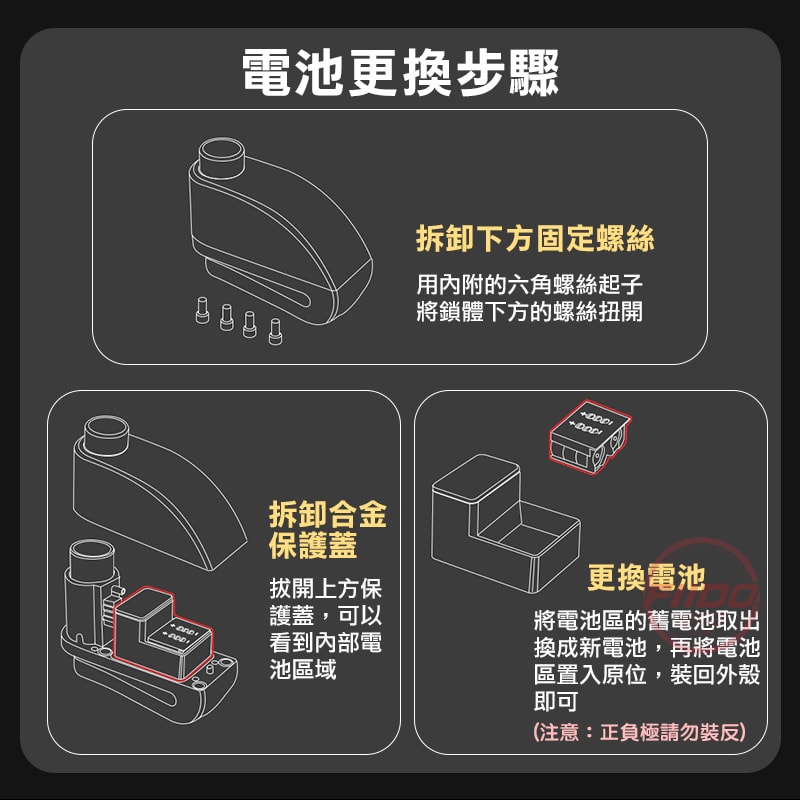 電池更換步驟

拆卸下方固定螺絲

用內附的六角螺絲起子將鎖體下方的螺絲扭開

拆卸合金保護蓋

拔開上方保護蓋，可以看到內部電池區域

更換電池

將電池區的舊電池取出換成新電池，再將電池區置入原位，裝回外殼即可

(注意：正負極請勿裝反)

FIDO