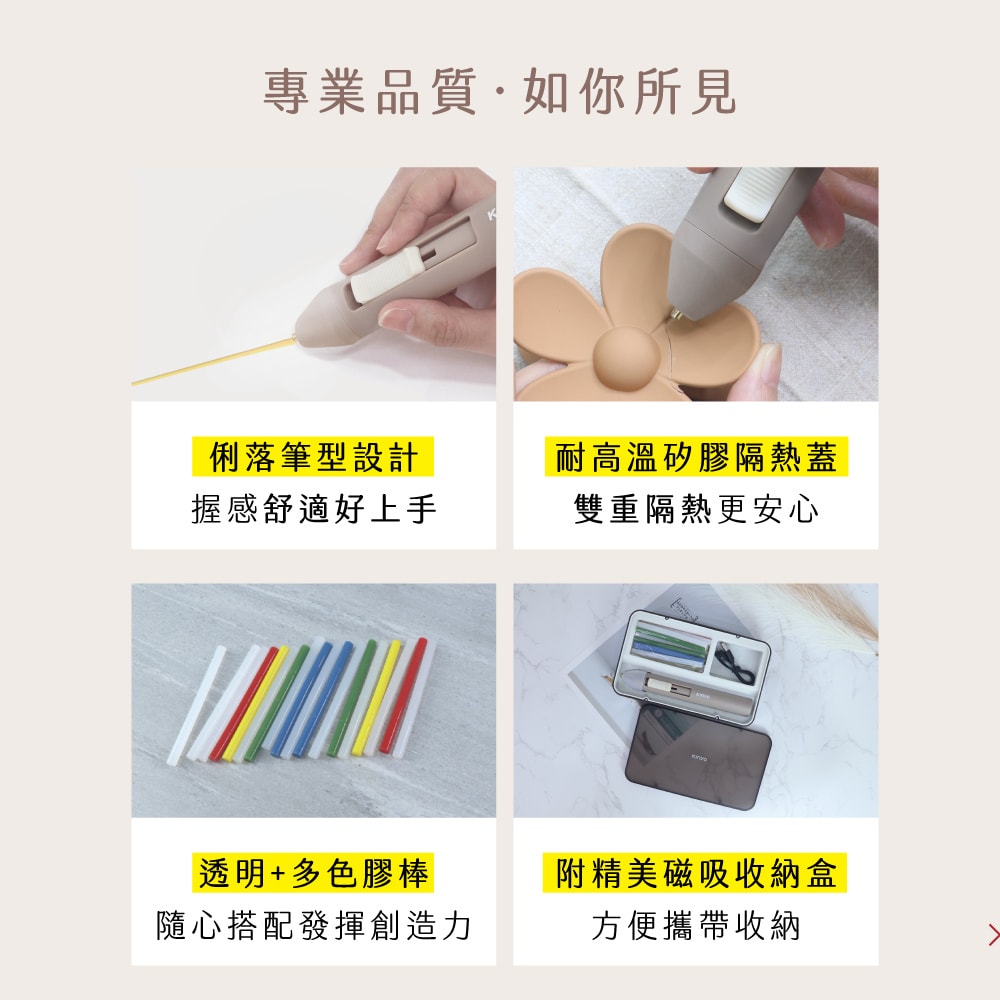 專業品質·如你所見

俐落筆型設計
握感舒適好上手

耐高溫矽膠隔熱蓋
雙重隔熱更安心

透明+多色膠棒
隨心搭配發揮創造力

附精美磁吸收納盒
方便攜帶收納