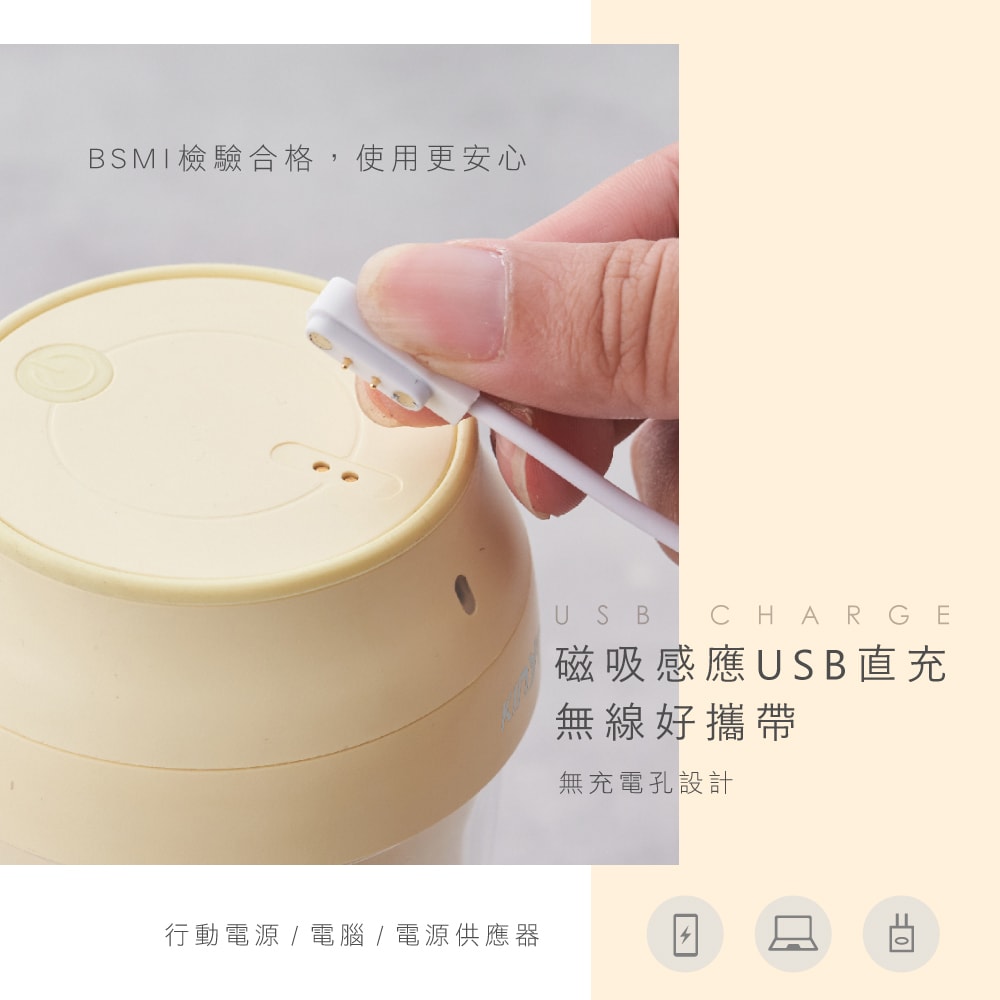 BSMI檢驗合格，使用更安心

USB CHARGE
磁吸感應USB直充
無線好攜帶

無充電孔設計

行動電源 / 電腦 / 電源供應器