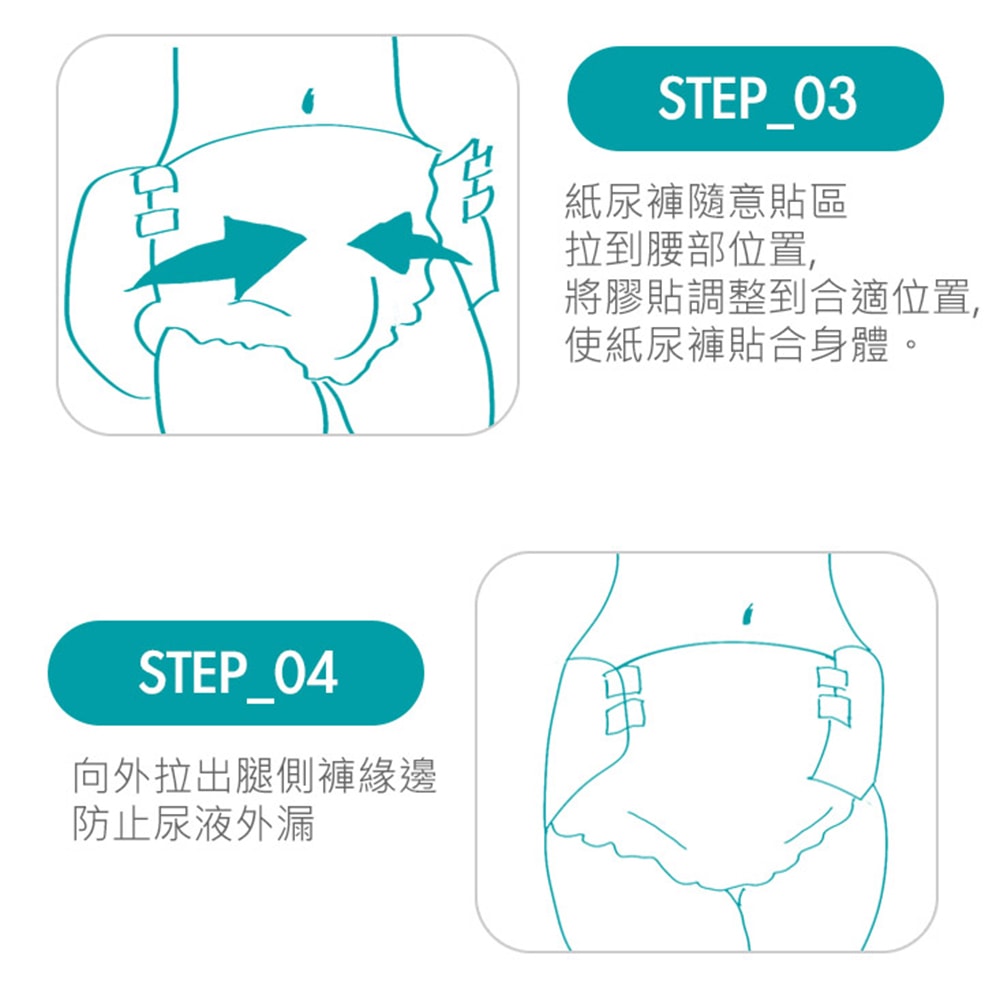 STEP_03

紙尿褲隨意貼區
拉到腰部位置,
將膠貼調整到合適位置,
使紙尿褲貼合身體。

STEP_04

向外拉出腿側褲緣邊
防止尿液外漏