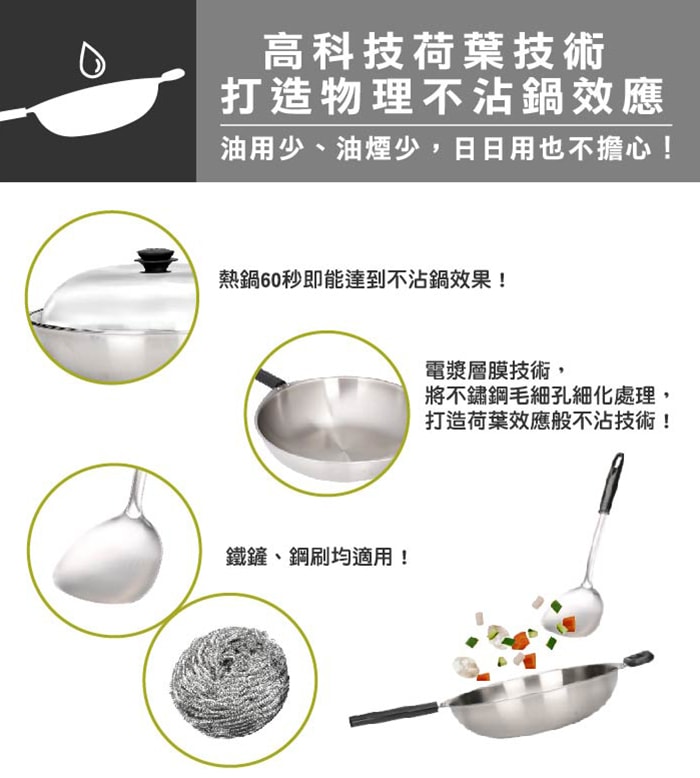 高科技荷葉技術
打造物理不沾鍋效應

油用少、油煙少，日日用也不擔心！

熱鍋60秒即能達到不沾鍋效果！

電漿層膜技術，
將不鏽鋼毛細孔細化處理，
打造荷葉效應般不沾技術！

鐵鏟、鋼刷均適用！