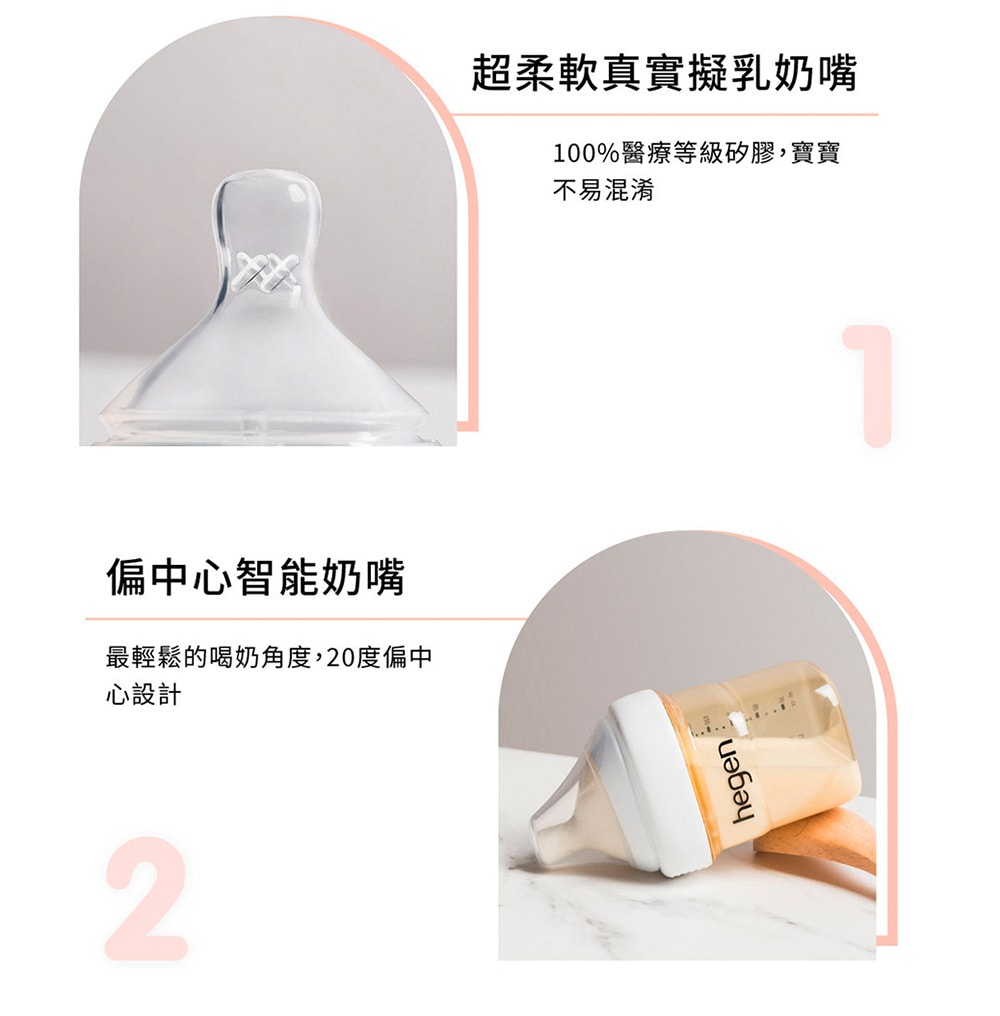 超柔軟真實擬乳奶嘴

100%醫療等級矽膠，寶寶不易混淆

1

偏中心智能奶嘴

最輕鬆的喝奶角度，20度偏中心設計

hegen

2