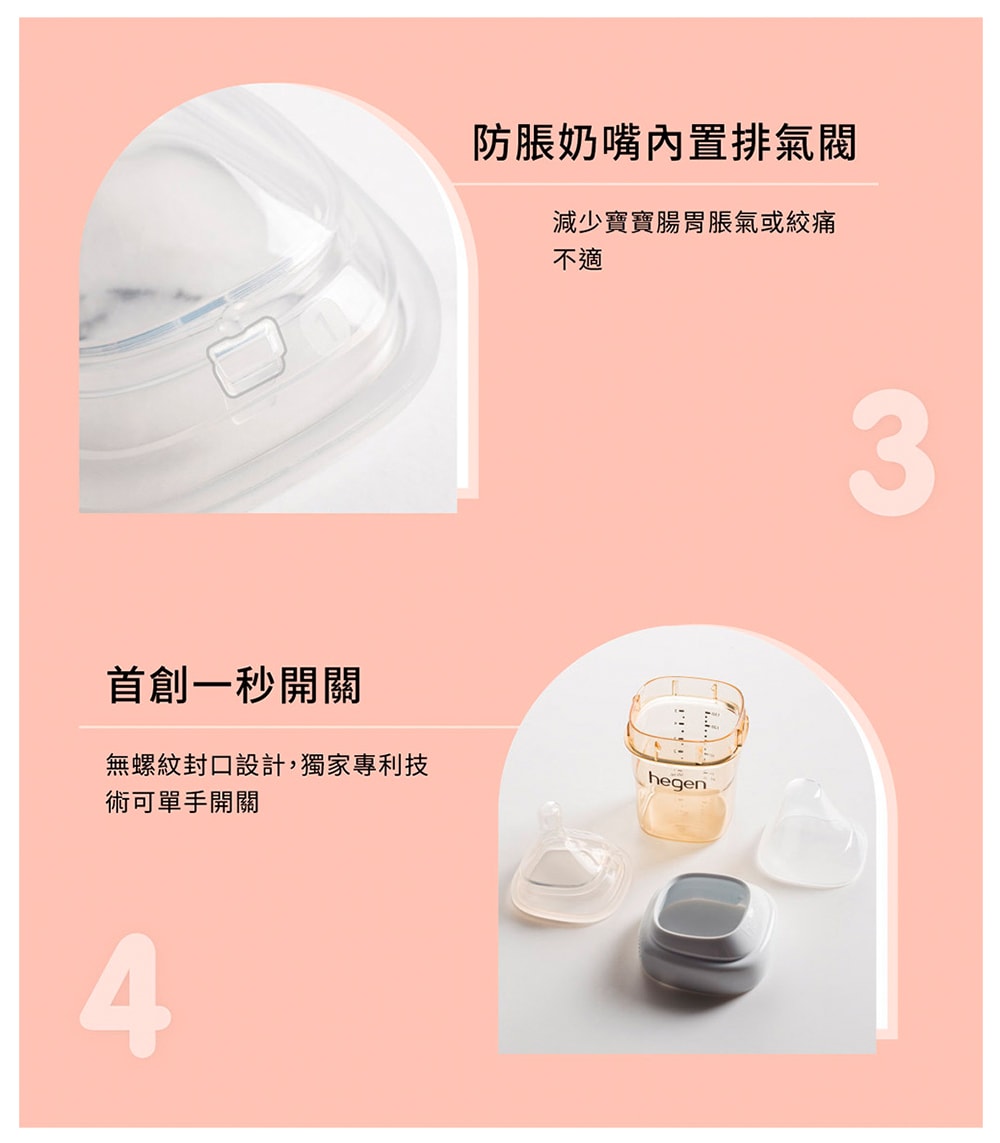 防脹奶嘴內置排氣閥

減少寶寶腸胃脹氣或絞痛不適

3

首創一秒開關

無螺紋封口設計，獨家專利技術可單手開關

hegen

4