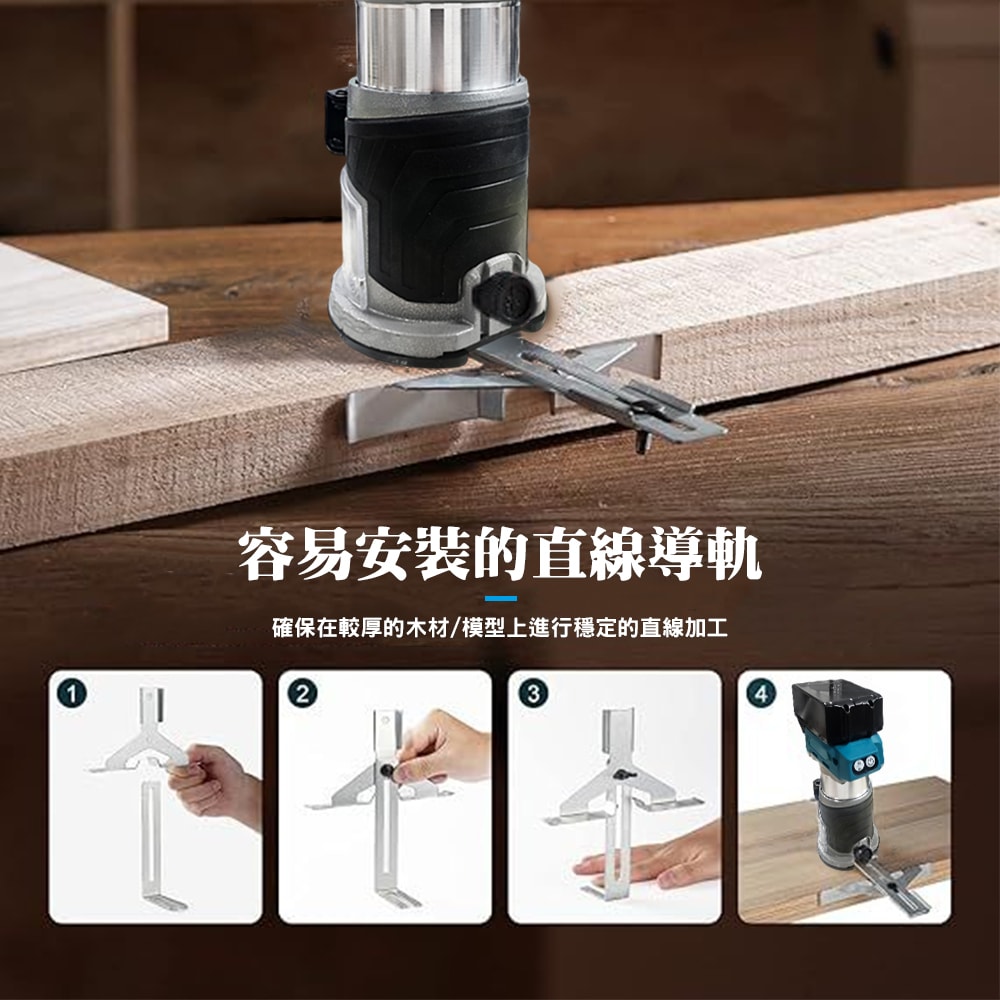 容易安裝的直線導軌

確保在較厚的木材/模型上進行穩定的直線加工

1

2

3

4