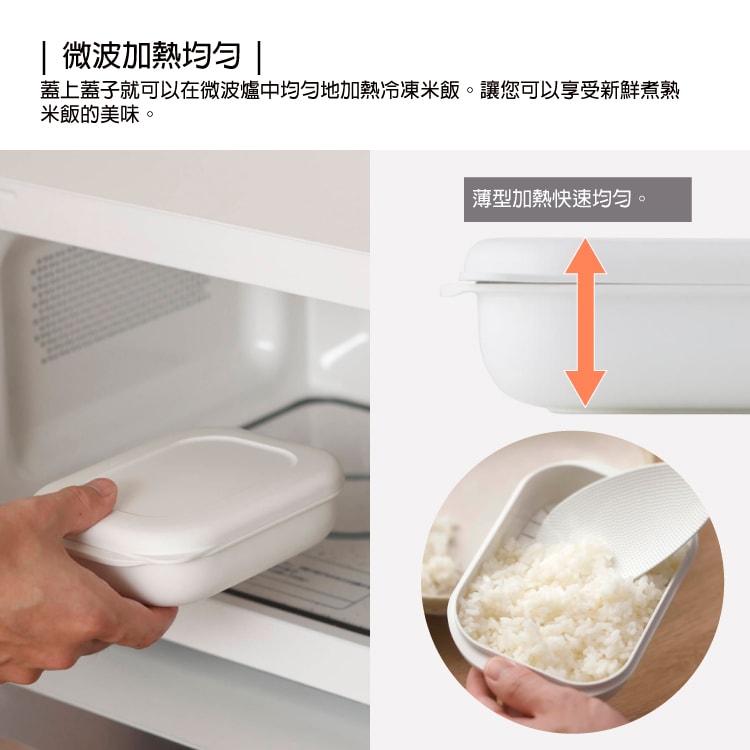 | 微波加熱均勻 |

蓋上蓋子就可以在微波爐中均勻地加熱冷凍米飯。讓您可以享受新鮮煮熟米飯的美味。

薄型加熱快速均勻。