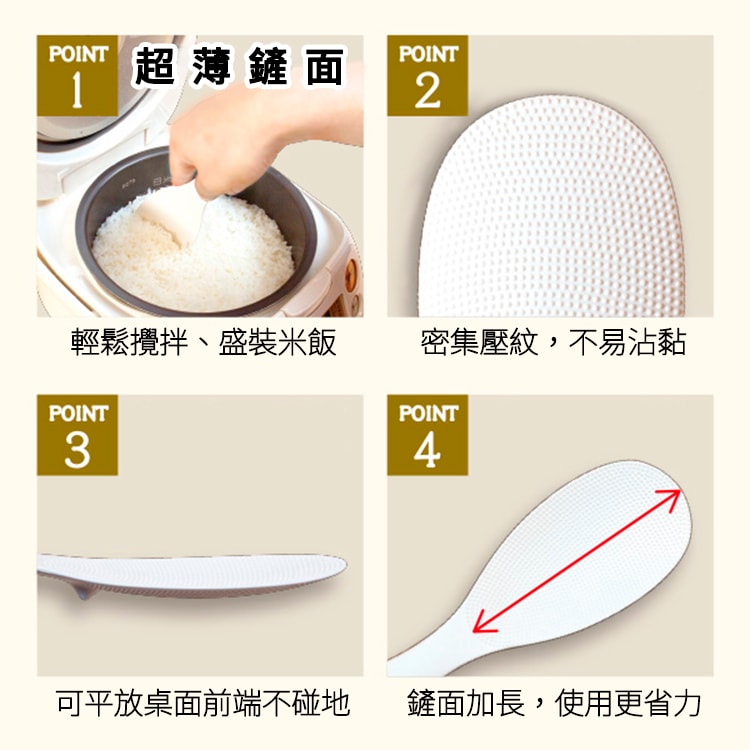 POINT 1 超薄鏟面

輕鬆攪拌、盛裝米飯

POINT 2

密集壓紋，不易沾黏

POINT 3

可平放桌面前端不碰地

POINT 4

鏟面加長，使用更省力