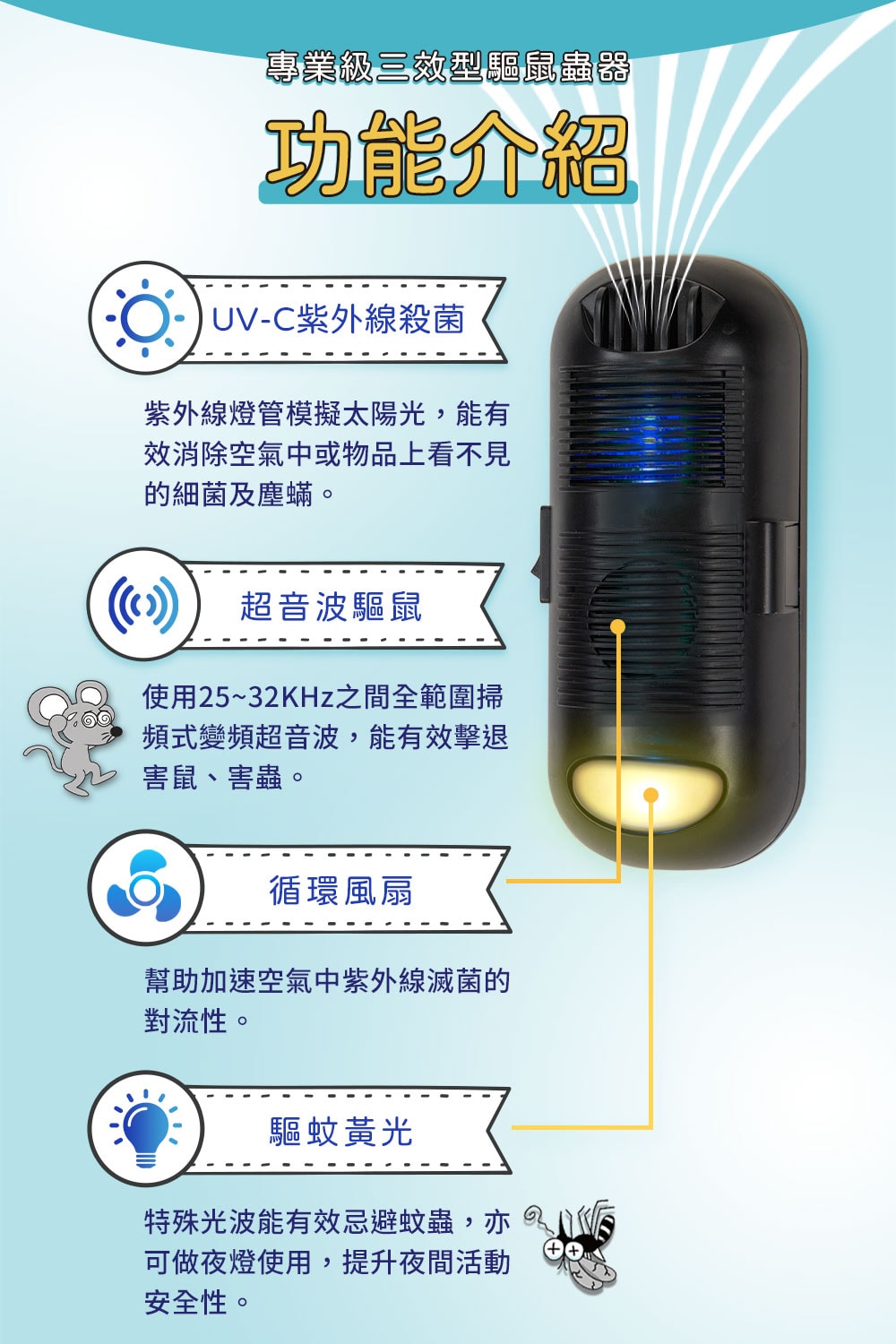 專業級三效型驅鼠蟲器

功能介紹

UV-C紫外線殺菌

紫外線燈管模擬太陽光，能有效消除空氣中或物品上看不見的細菌及塵蟎。

超音波驅鼠

使用25~32KHz之間全範圍掃頻式變頻超音波，能有效擊退害鼠、害蟲。

循環風扇

幫助加速空氣中紫外線滅菌的對流性。

驅蚊黃光

特殊光波能有效忌避蚊蟲，亦可做夜燈使用，提升夜間活動安全性。