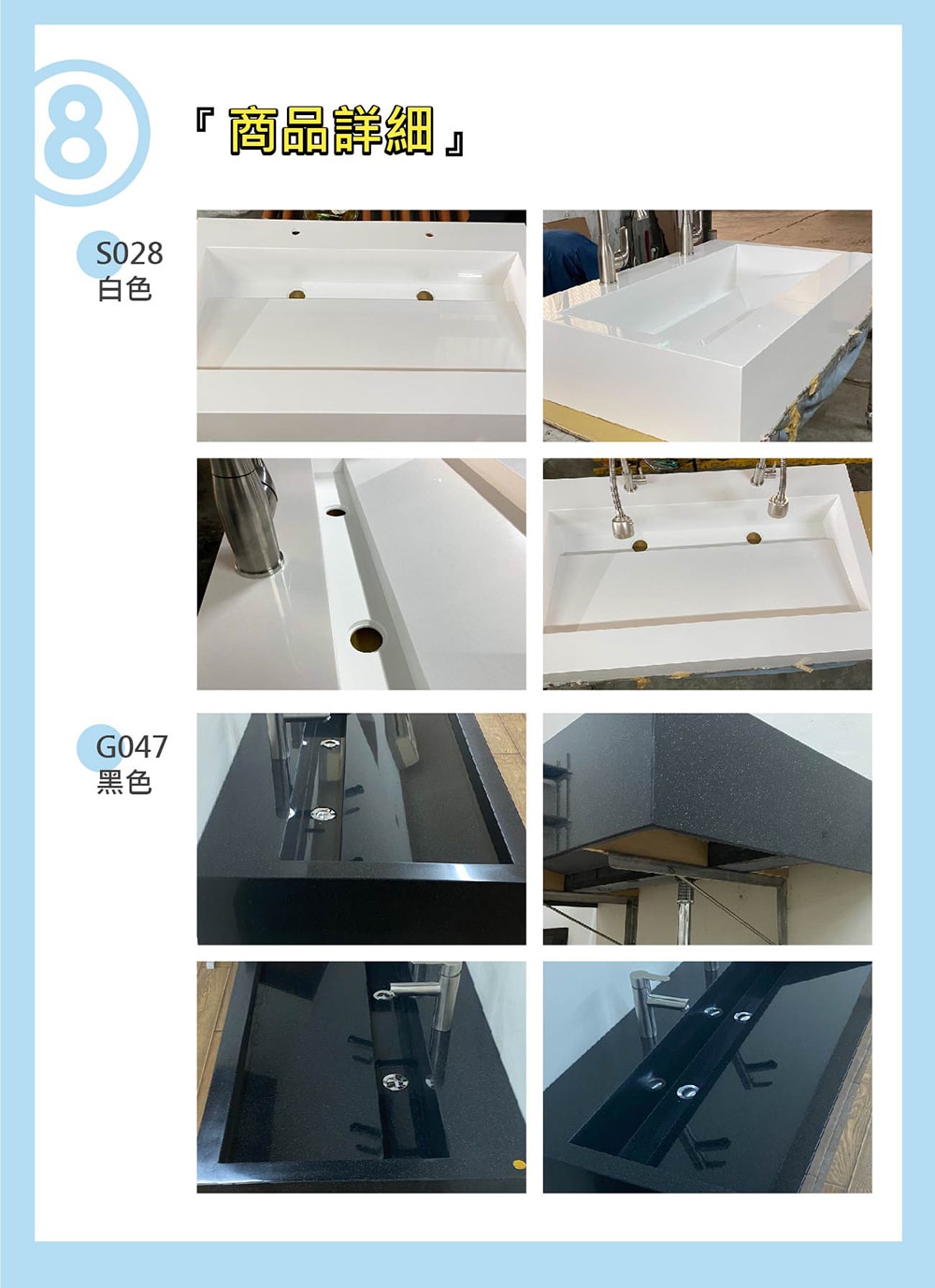 8

『商品詳細』

S028
白色

G047
黑色