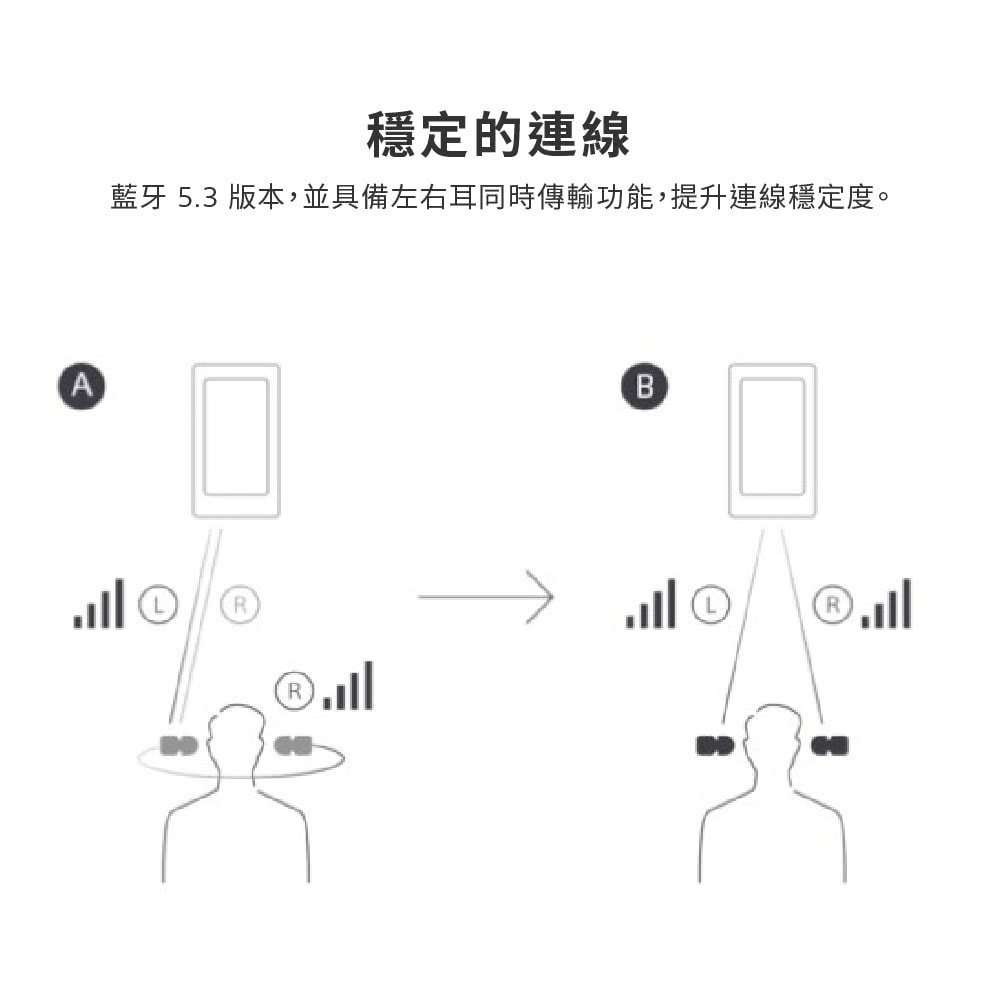 穩定的連線

藍牙 5.3 版本，並具備左右耳同時傳輸功能，提升連線穩定度。

A

L R

R

B

L R