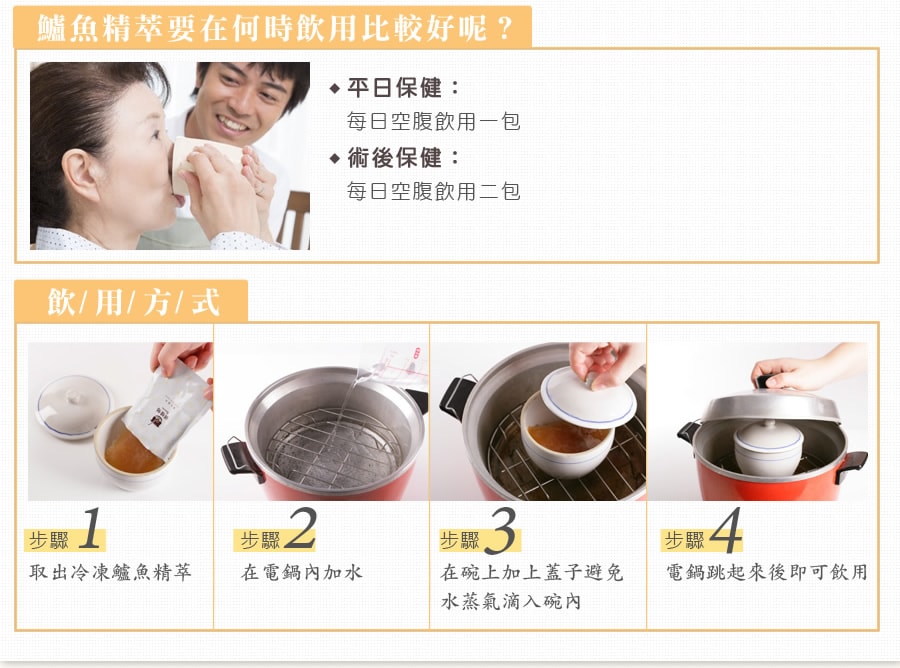 鱸魚精萃要在何時飲用比較好呢？

◆ 平日保健：
每日空腹飲用一包

◆ 術後保健：
每日空腹飲用二包

飲/用/方/式

步驟 1
取出冷凍鱸魚精萃

步驟 2
在電鍋內加水

步驟 3
在碗上加上蓋子避免水蒸氣滴入碗內

步驟 4
電鍋跳起來後即可飲用