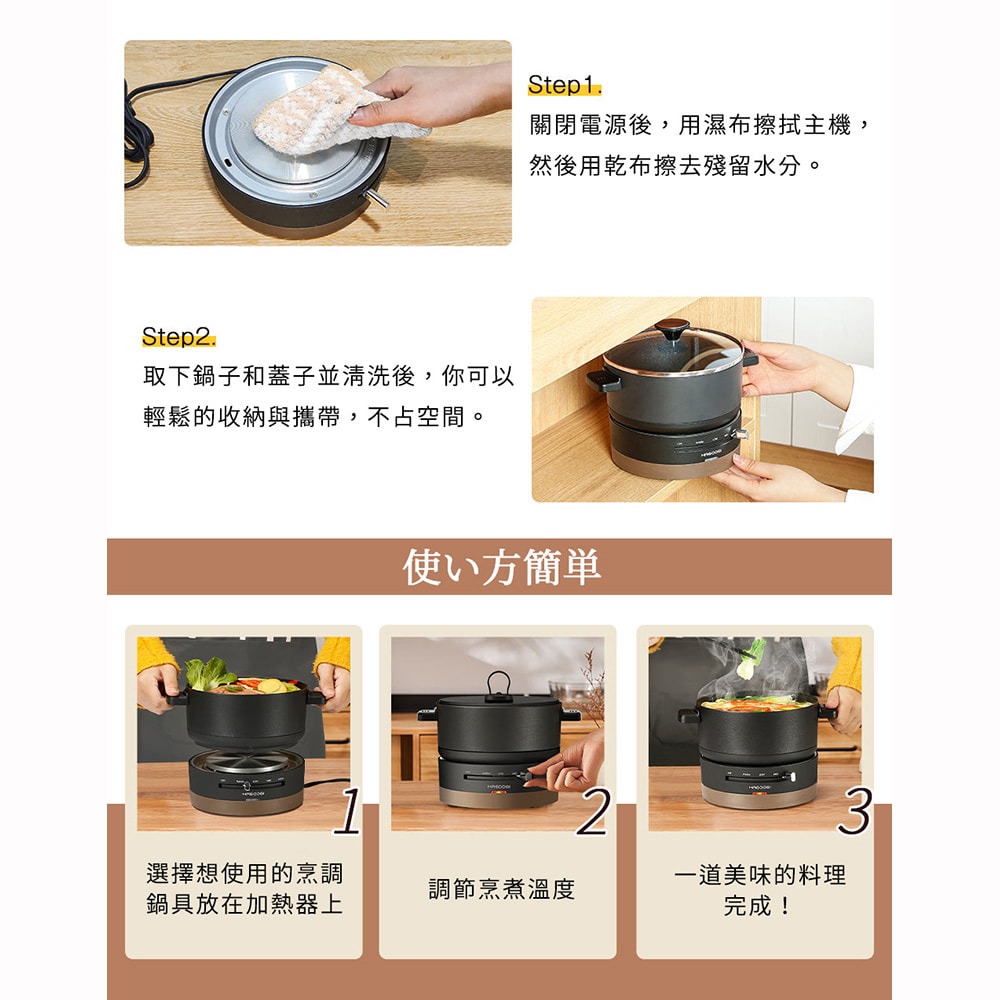 Step1.
關閉電源後，用濕布擦拭主機，然後用乾布擦去殘留水分。

Step2.
取下鍋子和蓋子並清洗後，你可以輕鬆的收納與攜帶，不占空間。

使い方簡単

1
選擇想使用的烹調鍋具放在加熱器上

2
調節烹煮溫度

3
一道美味的料理完成！