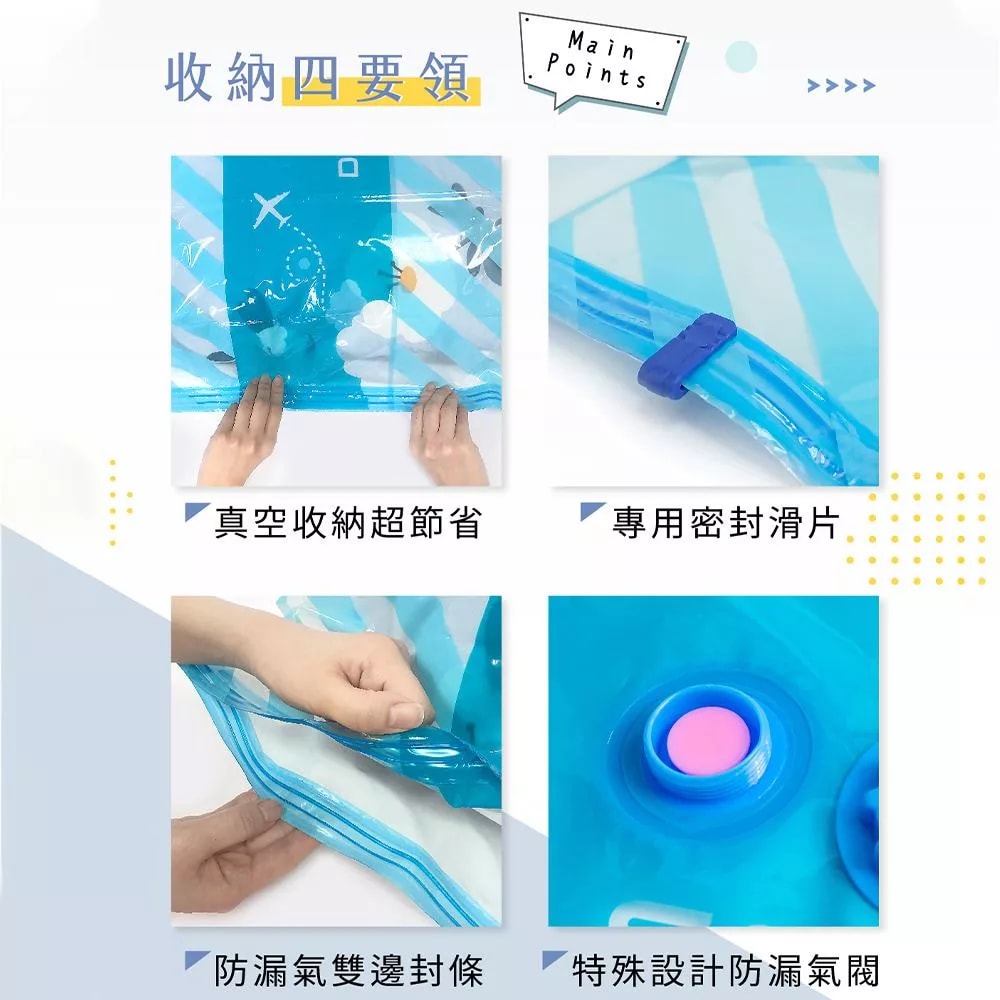 收納四要領

Main Points

真空收納超節省

專用密封滑片

防漏氣雙邊封條

特殊設計防漏氣閥