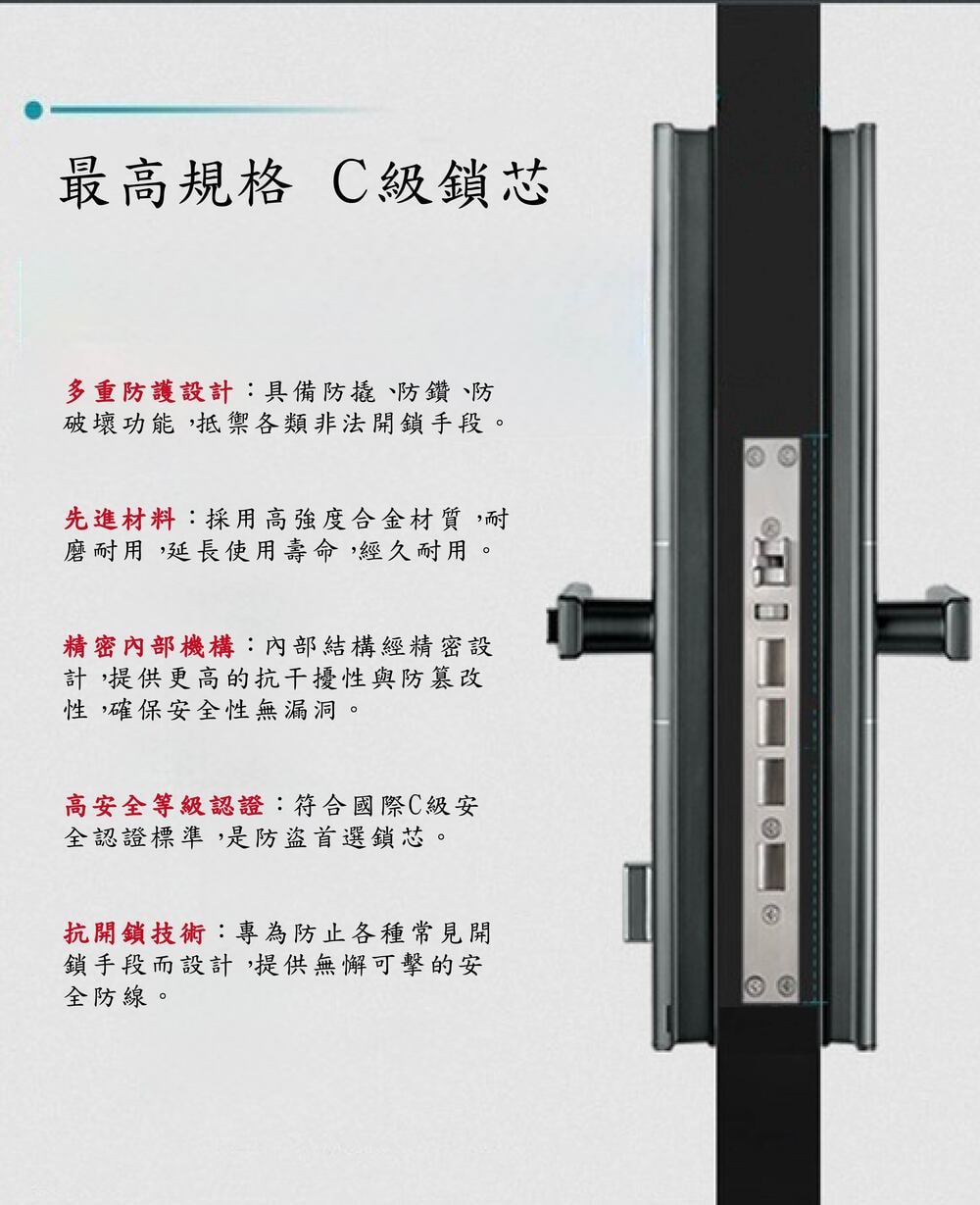 最高規格 C級鎖芯

多重防護設計：具備防撬、防鑽、防破壞功能，抵禦各類非法開鎖手段。

先進材料：採用高強度合金材質，耐磨耐用，延長使用壽命，經久耐用。

精密內部機構：內部結構經精密設計，提供更高的抗干擾性與防篡改性，確保安全性無漏洞。

高安全等級認證：符合國際C級安全認證標準，是防盜首選鎖芯。

抗開鎖技術：專為防止各種常見開鎖手段而設計，提供無懈可擊的安全防線。