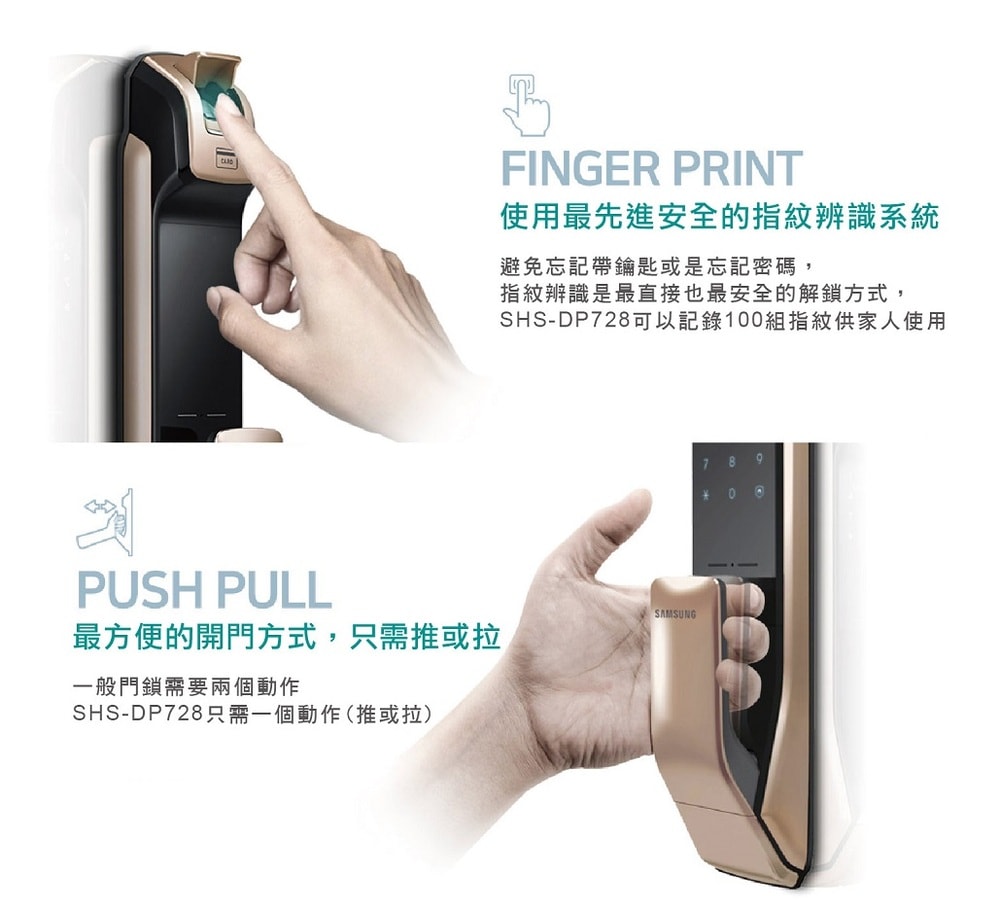 CARD

FINGER PRINT
使用最先進安全的指紋辨識系統

避免忘記帶鑰匙或是忘記密碼，
指紋辨識是最直接也最安全的解鎖方式，
SHS-DP728可以記錄100組指紋供家人使用

7 8 9
* 0

PUSH PULL
最方便的開門方式，只需推或拉

一般門鎖需要兩個動作
SHS-DP728只需一個動作(推或拉)

SAMSUNG