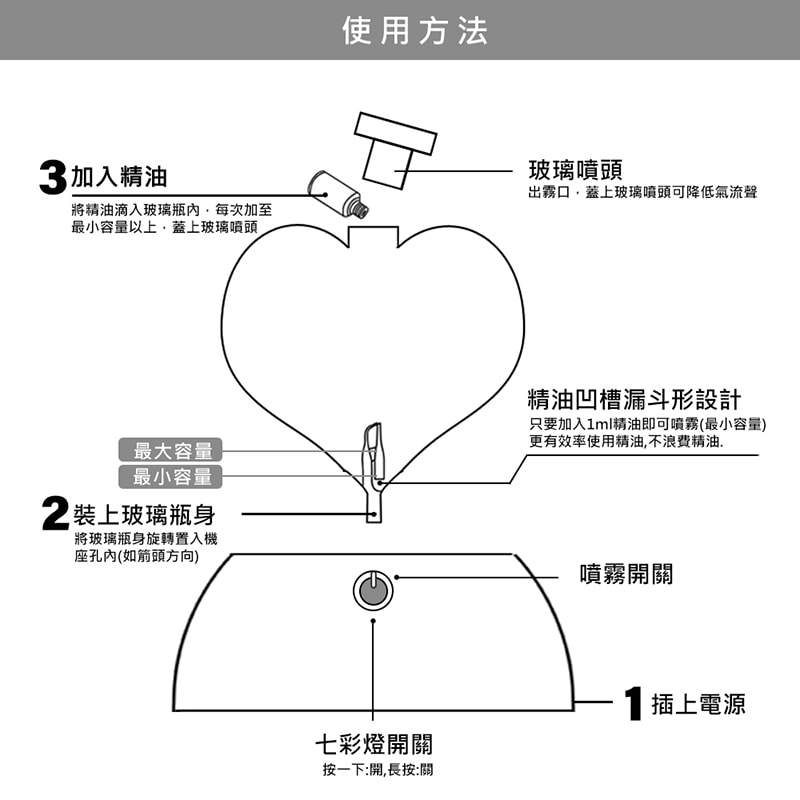 使用方法

3 加入精油
將精油滴入玻璃瓶內，每次加至最小容量以上，蓋上玻璃噴頭

玻璃噴頭
出霧口，蓋上玻璃噴頭可降低氣流聲

精油凹槽漏斗形設計
只要加入1ml精油即可噴霧(最小容量)
更有效率使用精油,不浪費精油.

最大容量
最小容量

2 裝上玻璃瓶身
將玻璃瓶身旋轉置入機座孔內(如箭頭方向)

噴霧開關

1 插上電源

七彩燈開關
按一下:開,長按:關